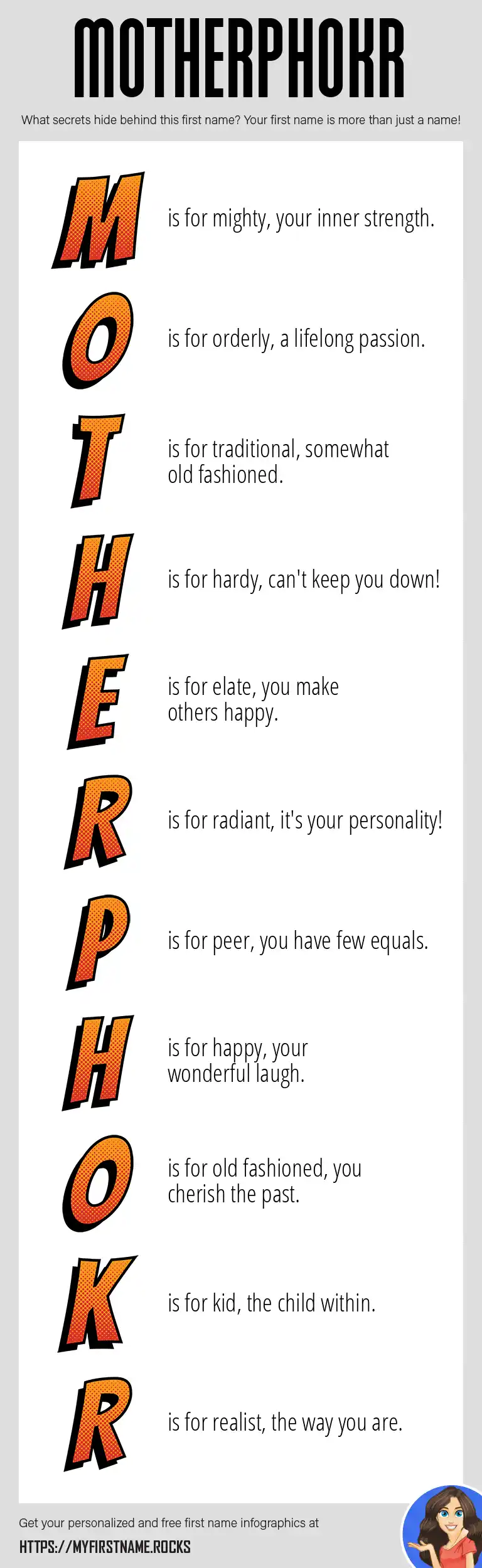 MOTHERPHOKR

What secrets hide behind this first name? Your first name is more than just a name!

M is for mighty, your inner strength.

O is for orderly, a lifelong passion.

T is for traditional, somewhat old fashioned.

H is for hardy, can't keep you down!

E is for elate, you make others happy.

R is for radiant, it's your personality!

P is for peer, you have few equals.

H is for happy, your wonderful laugh.

O is for old fashioned, you cherish the past.

K is for kid, the child within.

R is for realist, the way you are.

Get your personalized and free first name infographics at

HTTPS://MYFIRSTNAME.ROCKS