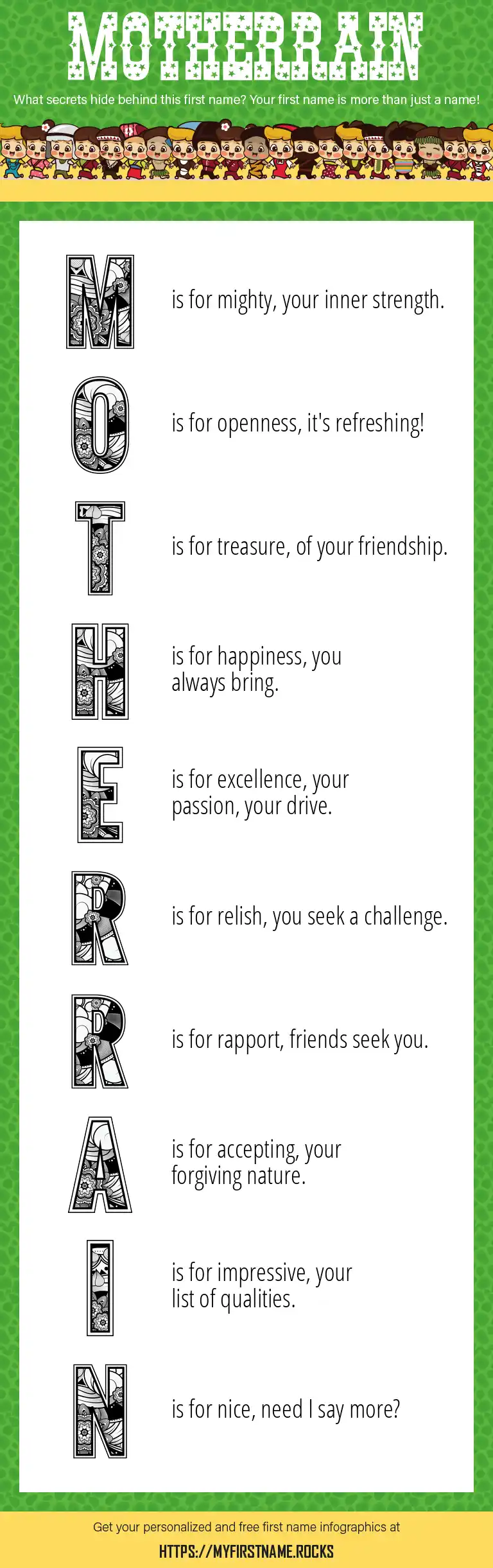 MOTHERRAIN

What secrets hide behind this first name? Your first name is more than just a name!

M is for mighty, your inner strength.

O is for openness, it's refreshing!

T is for treasure, of your friendship.

H is for happiness, you always bring.

E is for excellence, your passion, your drive.

R is for relish, you seek a challenge.

R is for rapport, friends seek you.

A is for accepting, your forgiving nature.

I is for impressive, your list of qualities.

N is for nice, need I say more?

Get your personalized and free first name infographics at

HTTPS://MYFIRSTNAME.ROCKS