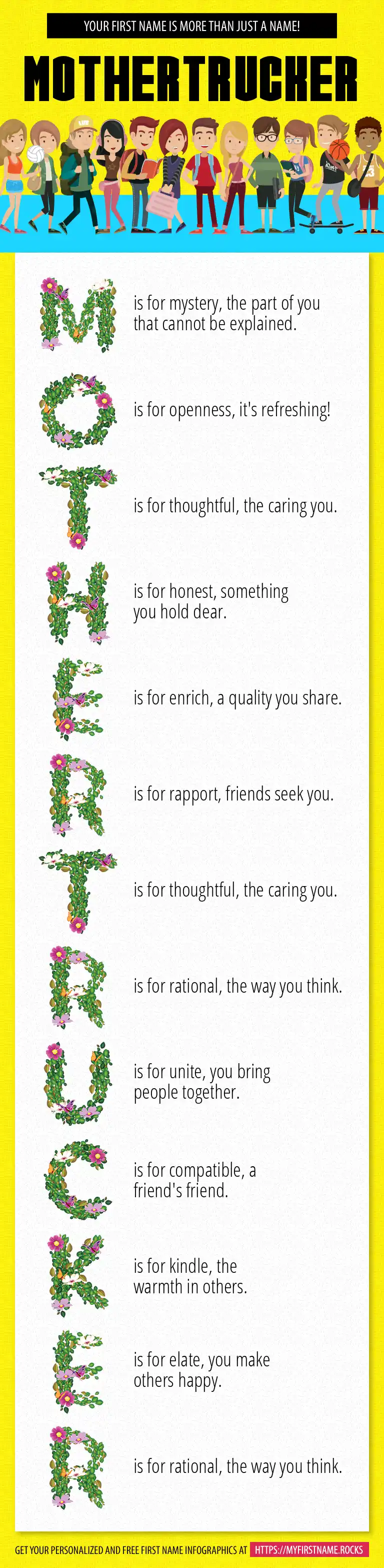 YOUR FIRST NAME IS MORE THAN JUST A NAME!

MOTHERTRUCKER

M is for mystery, the part of you that cannot be explained.

O is for openness, it's refreshing!

T is for thoughtful, the caring you.

H is for honest, something you hold dear.

E is for enrich, a quality you share.

R is for rapport, friends seek you.

T is for thoughtful, the caring you.

R is for rational, the way you think.

U is for unite, you bring people together.

C is for compatible, a friend's friend.

K is for kindle, the warmth in others.

E is for elate, you make others happy.

R is for rational, the way you think.

GET YOUR PERSONALIZED AND FREE FIRST NAME INFOGRAPHICS AT HTTPS://MYFIRSTNAME.ROCKS