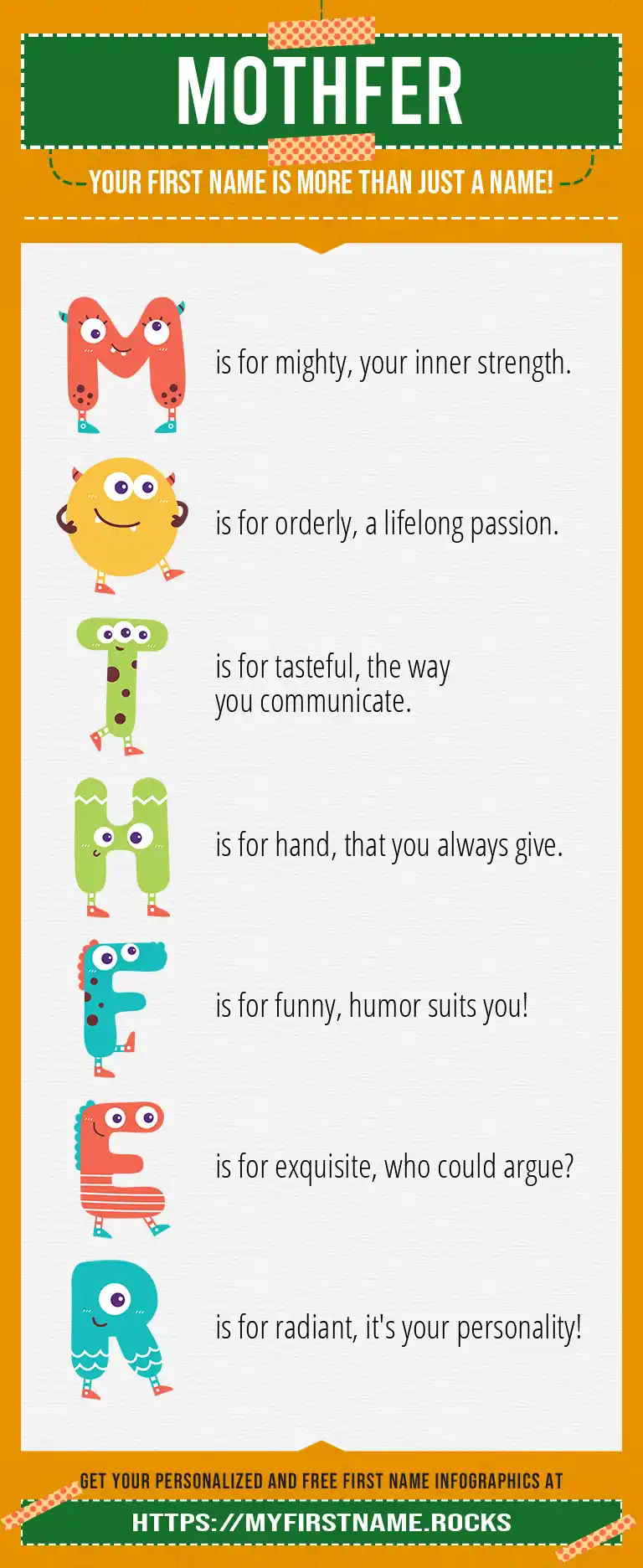 MOTHFER

YOUR FIRST NAME IS MORE THAN JUST A NAME!

M is for mighty, your inner strength.

O is for orderly, a lifelong passion.

T is for tasteful, the way you communicate.

H is for hand, that you always give.

F is for funny, humor suits you!

E is for exquisite, who could argue?

R is for radiant, it's your personality!

GET YOUR PERSONALIZED AND FREE FIRST NAME INFOGRAPHICS AT

HTTPS://MYFIRSTNAME.ROCKS