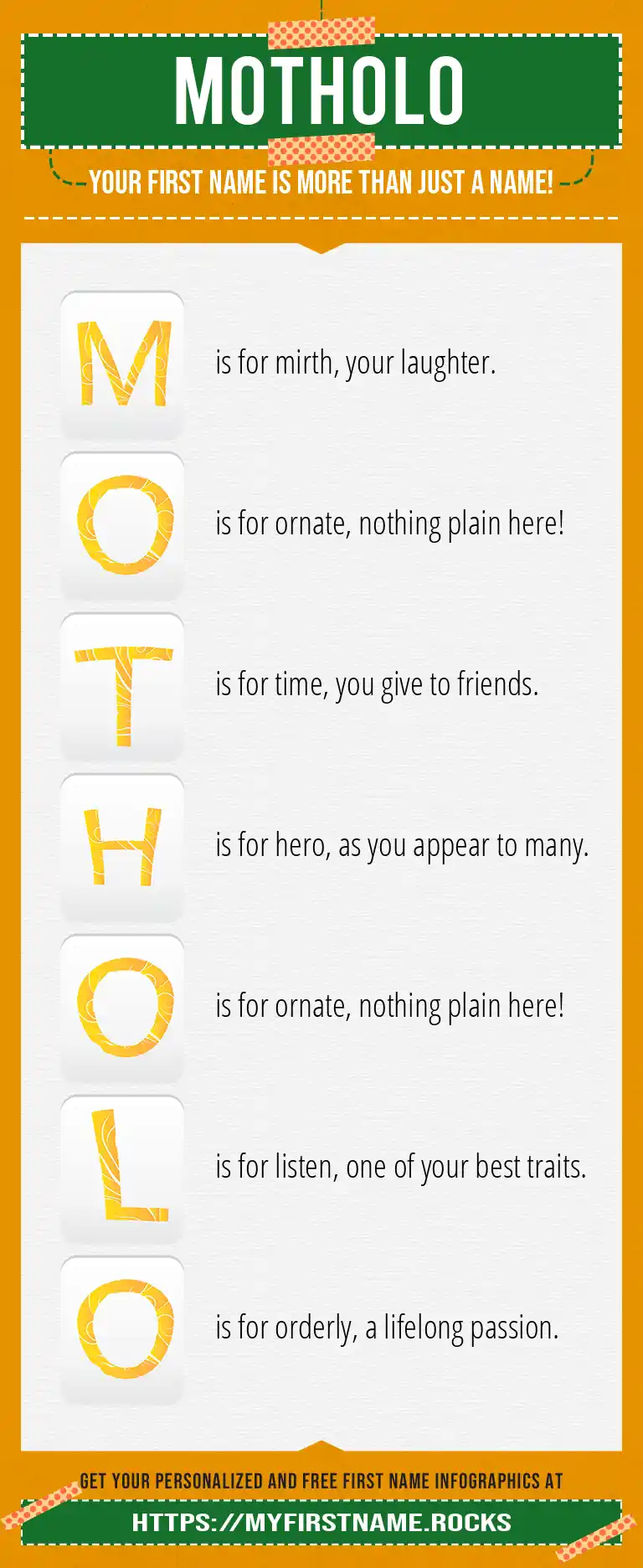 MOTHOLO

YOUR FIRST NAME IS MORE THAN JUST A NAME!

M is for mirth, your laughter.

O is for ornate, nothing plain here!

T is for time, you give to friends.

H is for hero, as you appear to many.

O is for ornate, nothing plain here!

L is for listen, one of your best traits.

O is for orderly, a lifelong passion.

GET YOUR PERSONALIZED AND FREE FIRST NAME INFOGRAPHICS AT

HTTPS://MYFIRSTNAME.ROCKS