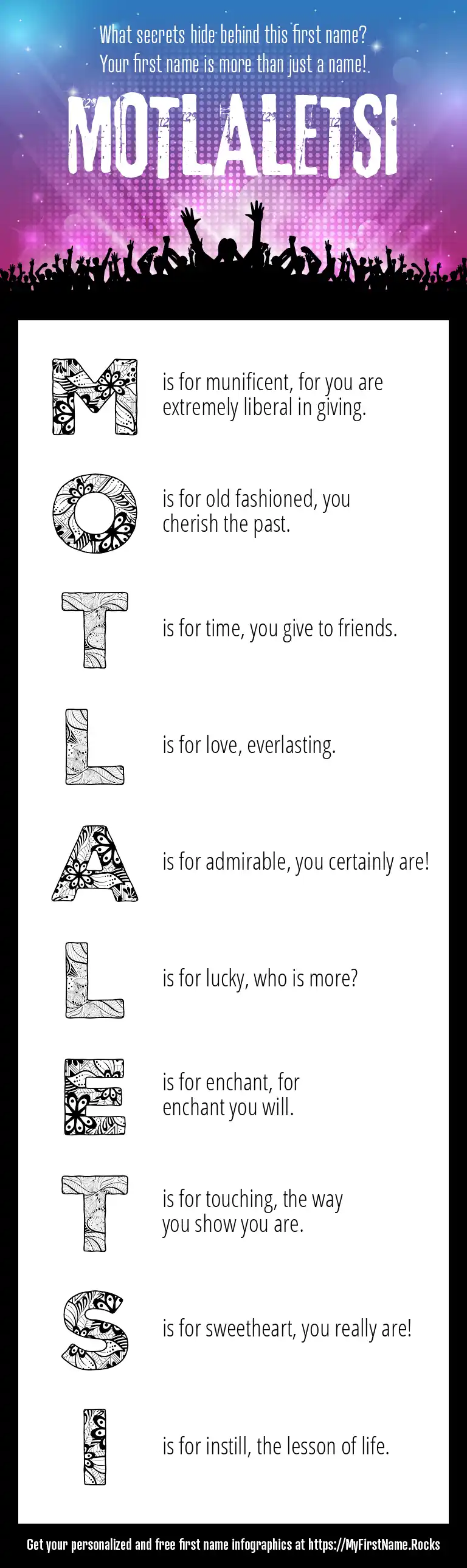 What secrets hide behind this first name?
Your first name is more than just a name!

MOTLALETSI

M is for munificent, for you are extremely liberal in giving.

O is for old fashioned, you cherish the past.

T is for time, you give to friends.

L is for love, everlasting.

A is for admirable, you certainly are!

L is for lucky, who is more?

E is for enchant, for enchant you will.

T is for touching, the way you show you are.

S is for sweetheart, you really are!

I is for instill, the lesson of life.

Get your personalized and free first name infographics at https://MyFirstName.Rocks