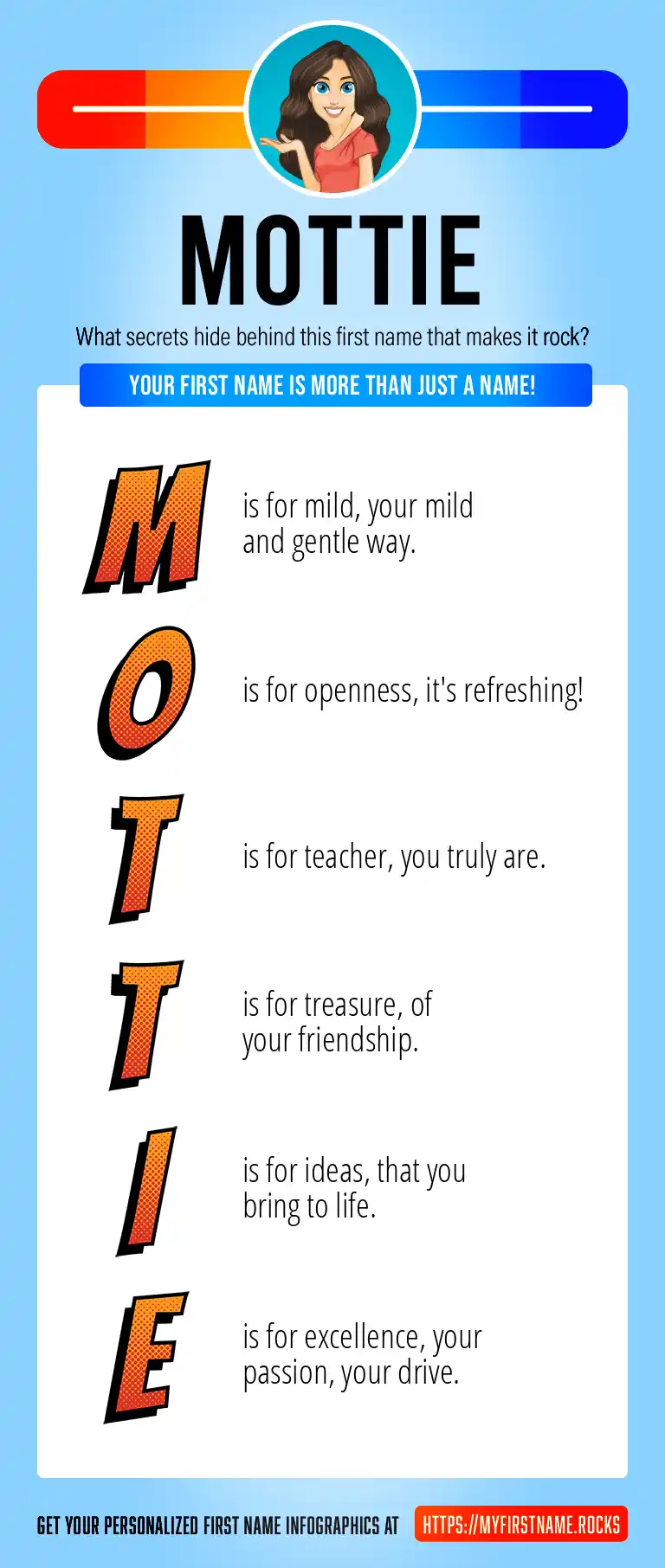 MOTTIE

What secrets hide behind this first name that makes it rock?

YOUR FIRST NAME IS MORE THAN JUST A NAME!

M is for mild, your mild and gentle way.

O is for openness, it's refreshing!

T is for teacher, you truly are.

T is for treasure, of your friendship.

I is for ideas, that you bring to life.

E is for excellence, your passion, your drive.

GET YOUR PERSONALIZED FIRST NAME INFOGRAPHICS AT HTTPS://MYFIRSTNAME.ROCKS