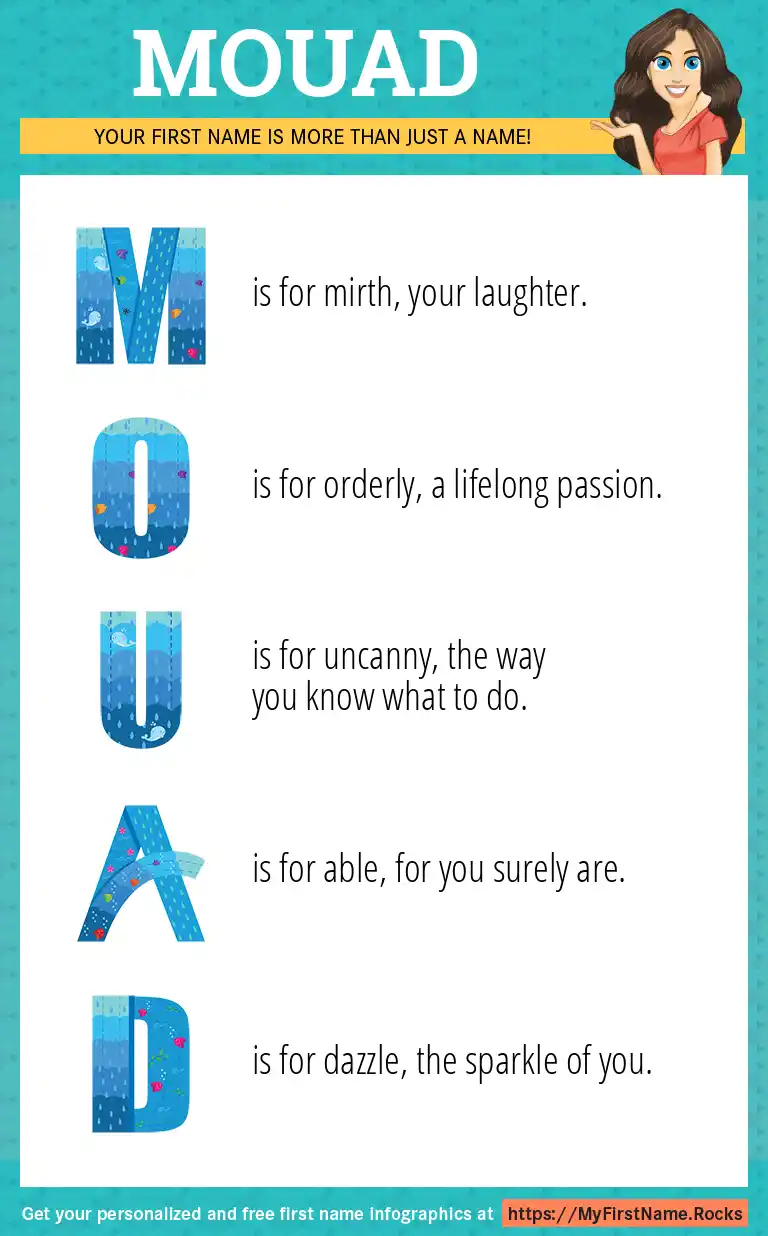 MOUAD

YOUR FIRST NAME IS MORE THAN JUST A NAME!

M is for mirth, your laughter.

O is for orderly, a lifelong passion.

U is for uncanny, the way you know what to do.

A is for able, for you surely are.

D is for dazzle, the sparkle of you.

Get your personalized and free first name infographics at https://MyFirstName.Rocks