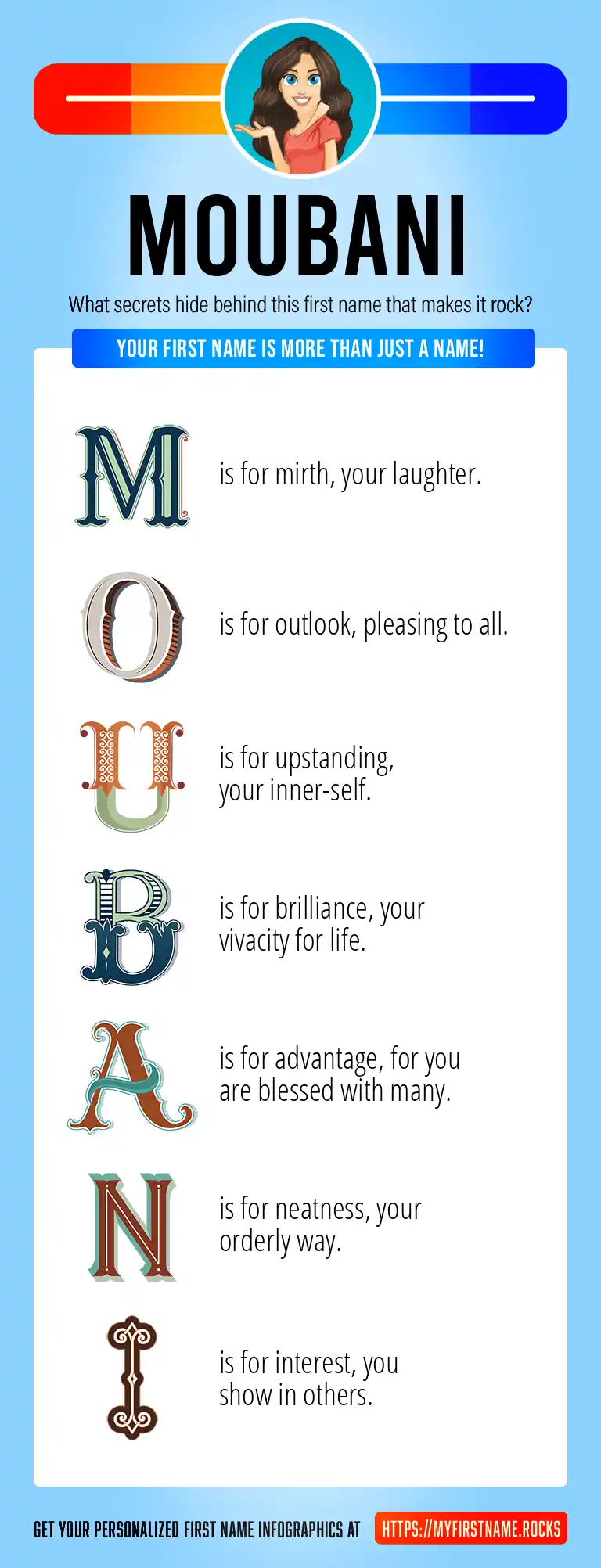 MOUBANI

What secrets hide behind this first name that makes it rock?

YOUR FIRST NAME IS MORE THAN JUST A NAME!

M is for mirth, your laughter.

O is for outlook, pleasing to all.

U is for upstanding, your inner-self.

B is for brilliance, your vivacity for life.

A is for advantage, for you are blessed with many.

N is for neatness, your orderly way.

I is for interest, you show in others.

GET YOUR PERSONALIZED FIRST NAME INFOGRAPHICS AT HTTPS://MYFIRSTNAME.ROCKS