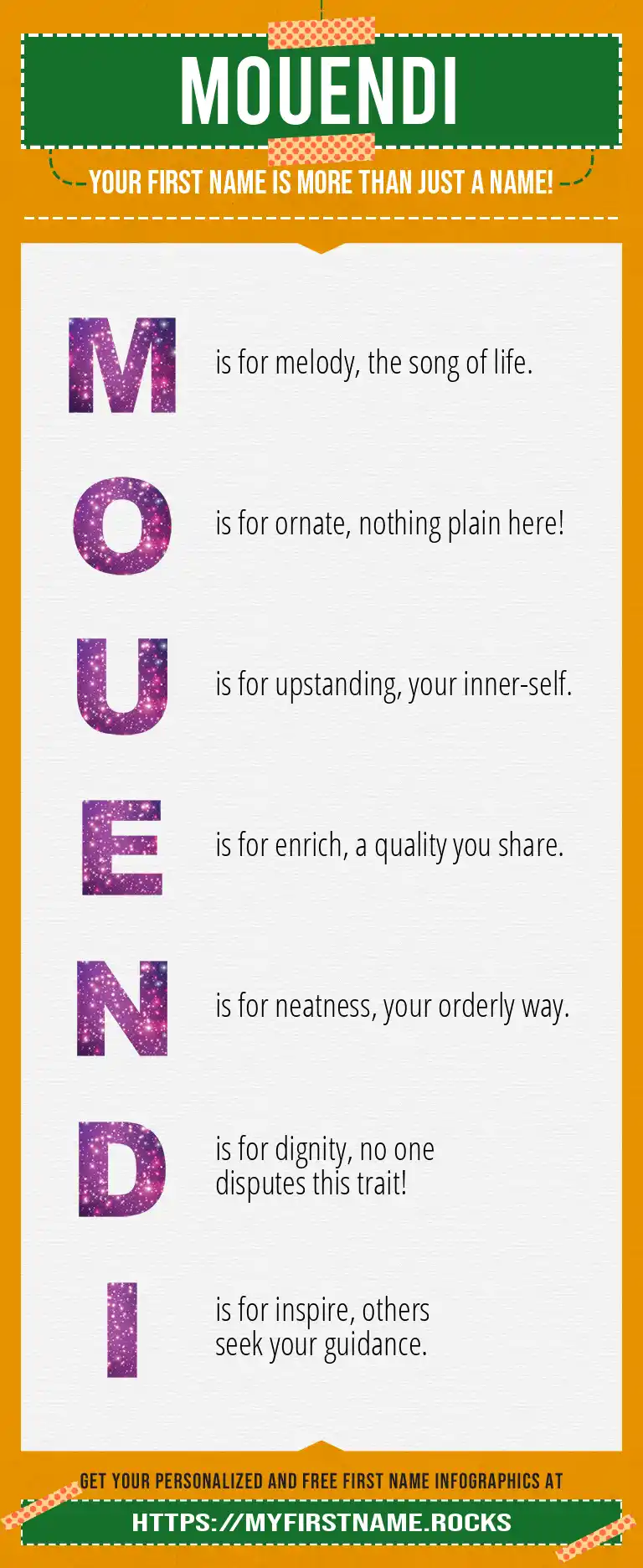 MOUENDI

YOUR FIRST NAME IS MORE THAN JUST A NAME!

M is for melody, the song of life.

O is for ornate, nothing plain here!

U is for upstanding, your inner-self.

E is for enrich, a quality you share.

N is for neatness, your orderly way.

D is for dignity, no one disputes this trait!

I is for inspire, others seek your guidance.

GET YOUR PERSONALIZED AND FREE FIRST NAME INFOGRAPHICS AT

HTTPS://MYFIRSTNAME.ROCKS