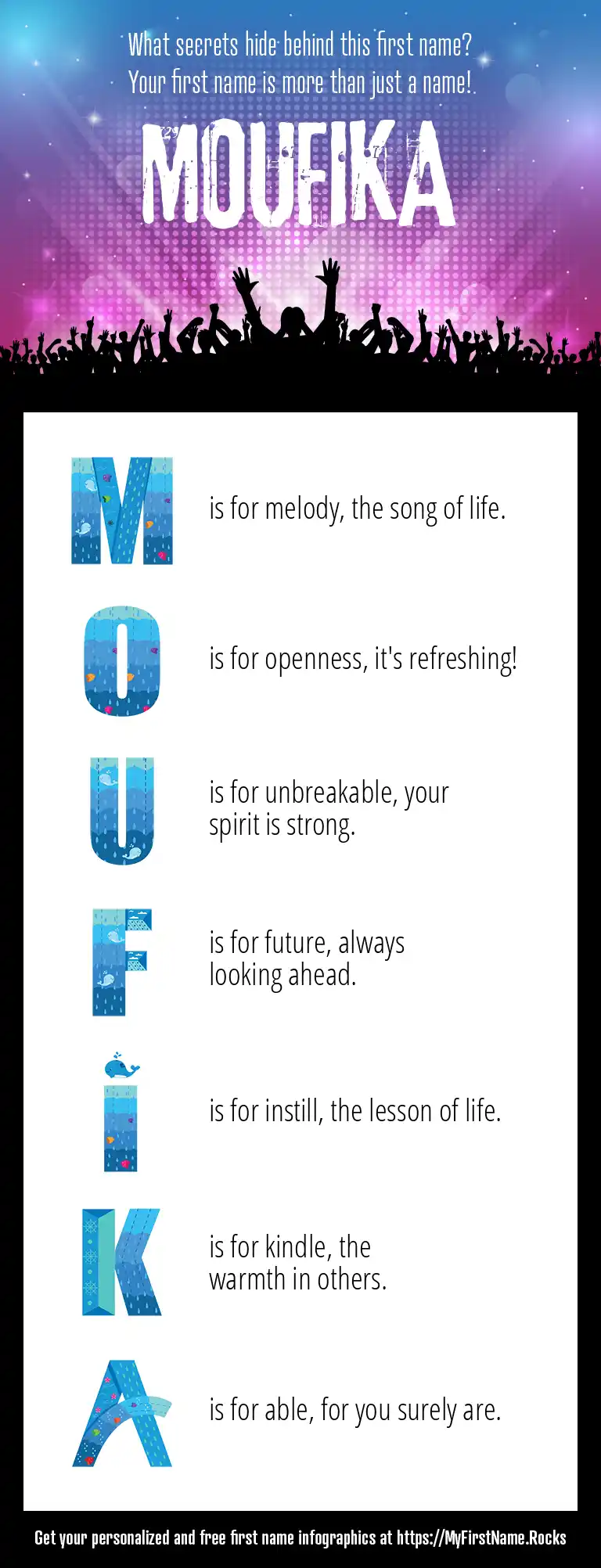 What secrets hide behind this first name?
Your first name is more than just a name!

MOUFIKA

M is for melody, the song of life.

O is for openness, it's refreshing!

U is for unbreakable, your spirit is strong.

F is for future, always looking ahead.

I is for instill, the lesson of life.

K is for kindle, the warmth in others.

A is for able, for you surely are.

Get your personalized and free first name infographics at https://MyFirstName.Rocks