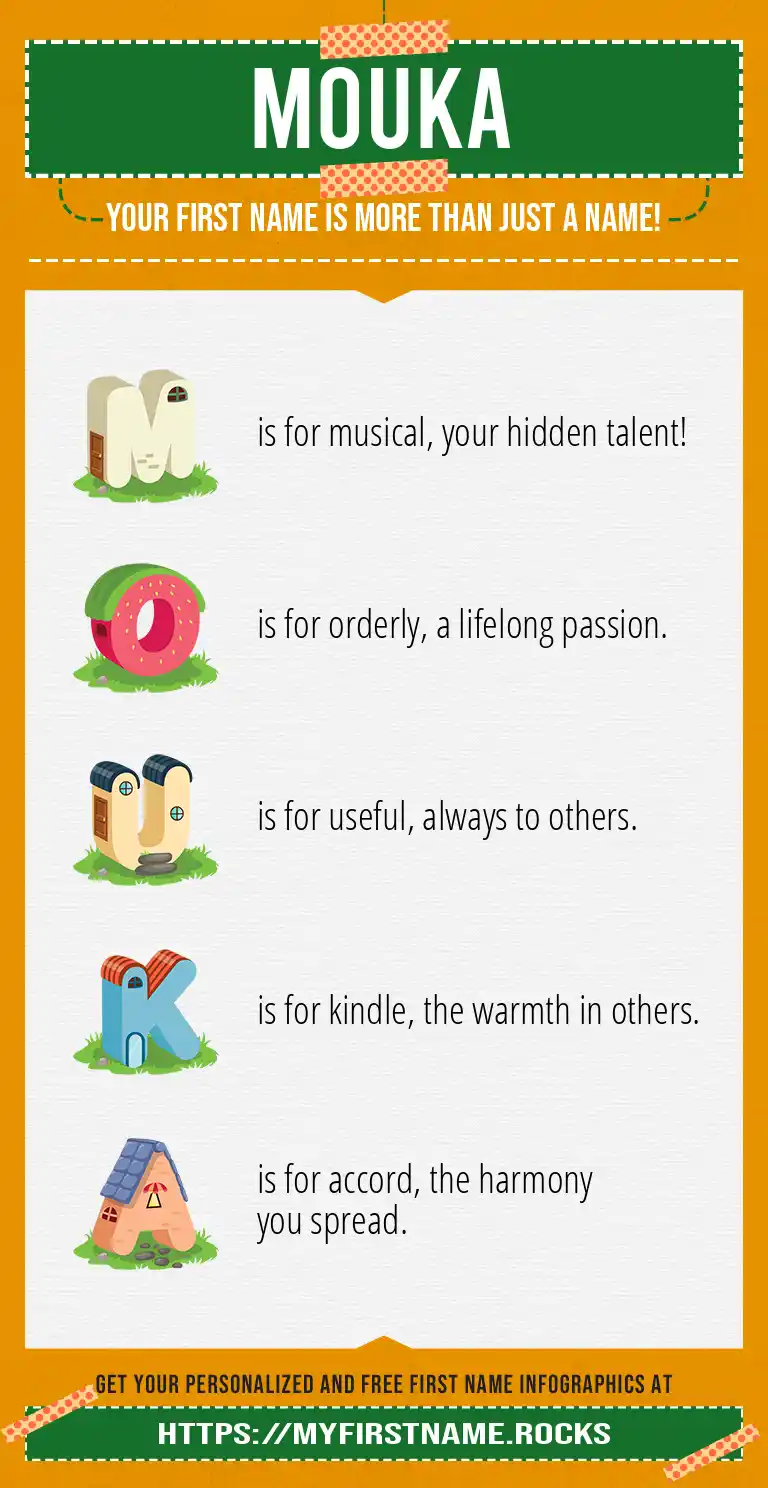 MOUKA

YOUR FIRST NAME IS MORE THAN JUST A NAME!

M is for musical, your hidden talent!

O is for orderly, a lifelong passion.

U is for useful, always to others.

K is for kindle, the warmth in others.

A is for accord, the harmony you spread.

GET YOUR PERSONALIZED AND FREE FIRST NAME INFOGRAPHICS AT

HTTPS://MYFIRSTNAME.ROCKS