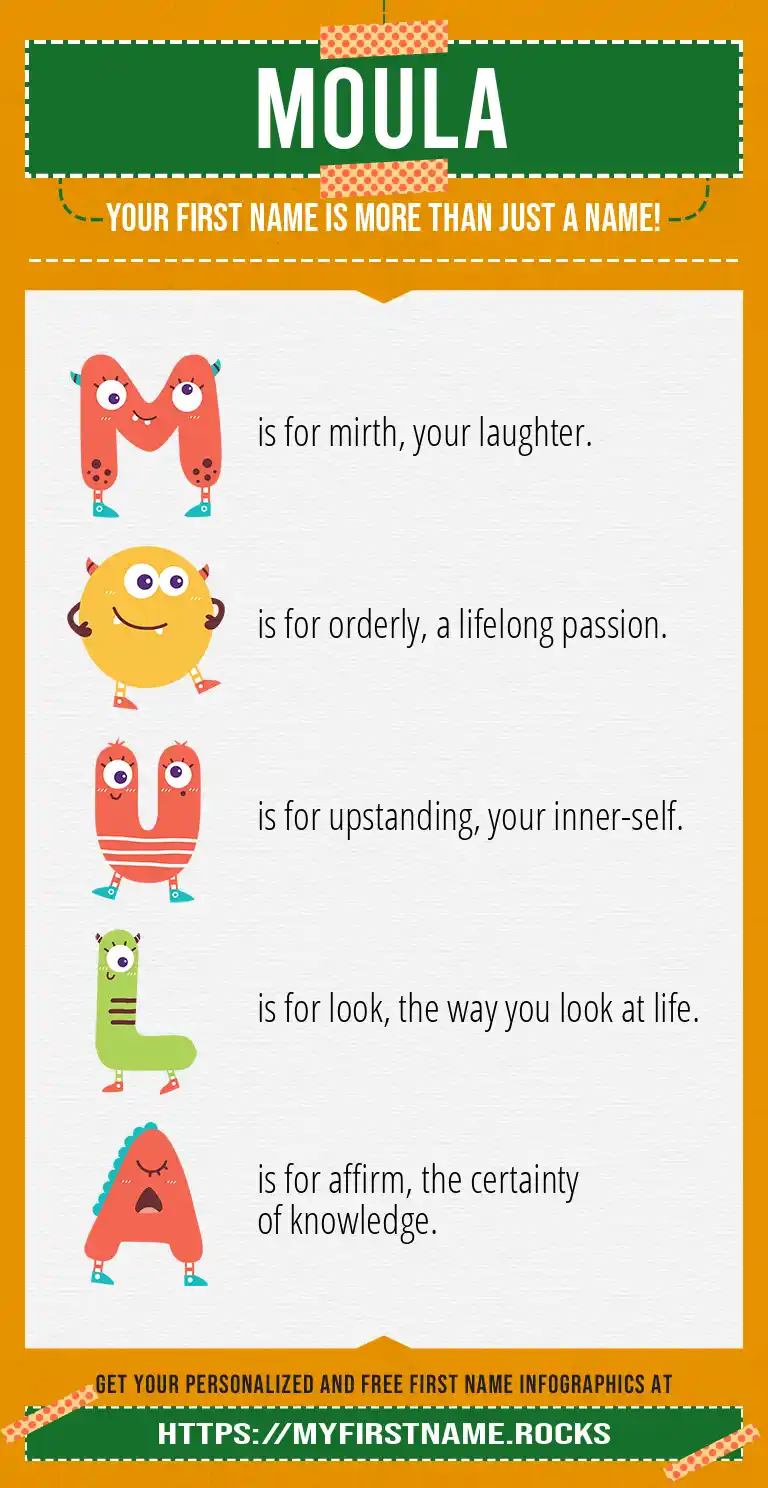 MOULA

YOUR FIRST NAME IS MORE THAN JUST A NAME!

M is for mirth, your laughter.

O is for orderly, a lifelong passion.

U is for upstanding, your inner-self.

L is for look, the way you look at life.

A is for affirm, the certainty of knowledge.

GET YOUR PERSONALIZED AND FREE FIRST NAME INFOGRAPHICS AT

HTTPS://MYFIRSTNAME.ROCKS