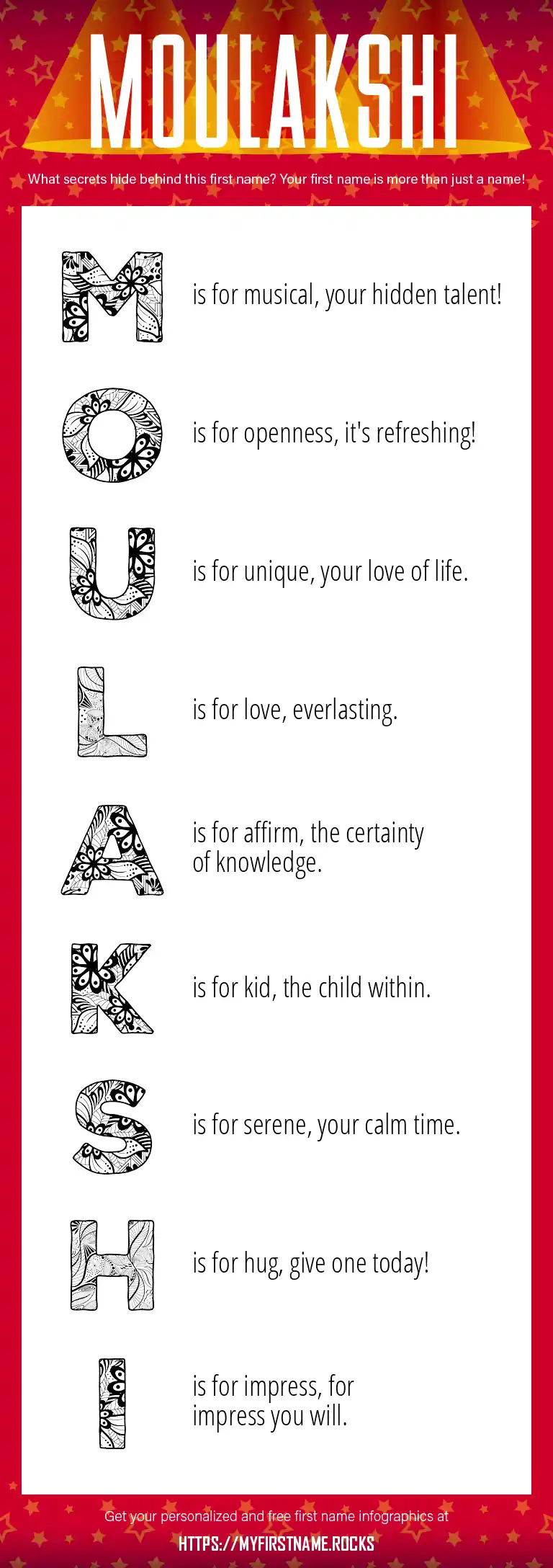 MOULAKSHI

What secrets hide behind this first name? Your first name is more than just a name!

M is for musical, your hidden talent!

O is for openness, it's refreshing!

U is for unique, your love of life.

L is for love, everlasting.

A is for affirm, the certainty of knowledge.

K is for kid, the child within.

S is for serene, your calm time.

H is for hug, give one today!

I is for impress, for impress you will.

Get your personalized and free first name infographics at

HTTPS://MYFIRSTNAME.ROCKS