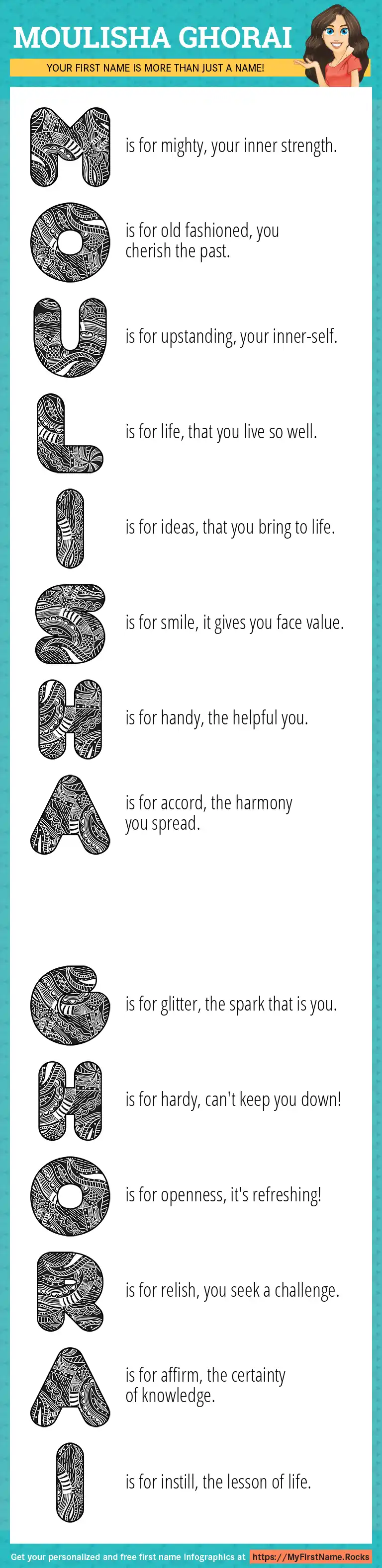 MOULISHA GHORAI

YOUR FIRST NAME IS MORE THAN JUST A NAME!

M is for mighty, your inner strength.

O is for old fashioned, you cherish the past.

U is for upstanding, your inner-self.

L is for life, that you live so well.

I is for ideas, that you bring to life.

S is for smile, it gives you face value.

H is for handy, the helpful you.

A is for accord, the harmony you spread.

G is for glitter, the spark that is you.

H is for hardy, can't keep you down!

O is for openness, it's refreshing!

R is for relish, you seek a challenge.

A is for affirm, the certainty of knowledge.

I is for instill, the lesson of life.

Get your personalized and free first name infographics at https://MyFirstName.Rocks