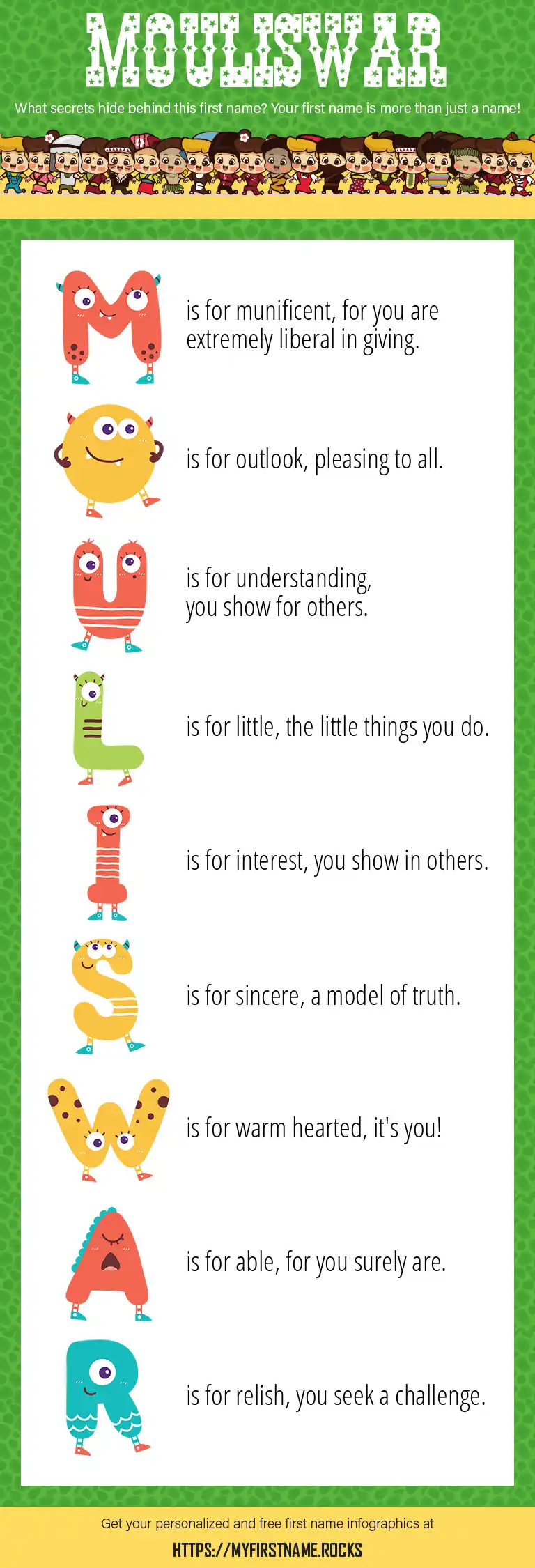 MOULISWAR

What secrets hide behind this first name? Your first name is more than just a name!

M is for munificent, for you are extremely liberal in giving.

O is for outlook, pleasing to all.

U is for understanding, you show for others.

L is for little, the little things you do.

I is for interest, you show in others.

S is for sincere, a model of truth.

W is for warm hearted, it's you!

A is for able, for you surely are.

R is for relish, you seek a challenge.

Get your personalized and free first name infographics at

HTTPS://MYFIRSTNAME.ROCKS