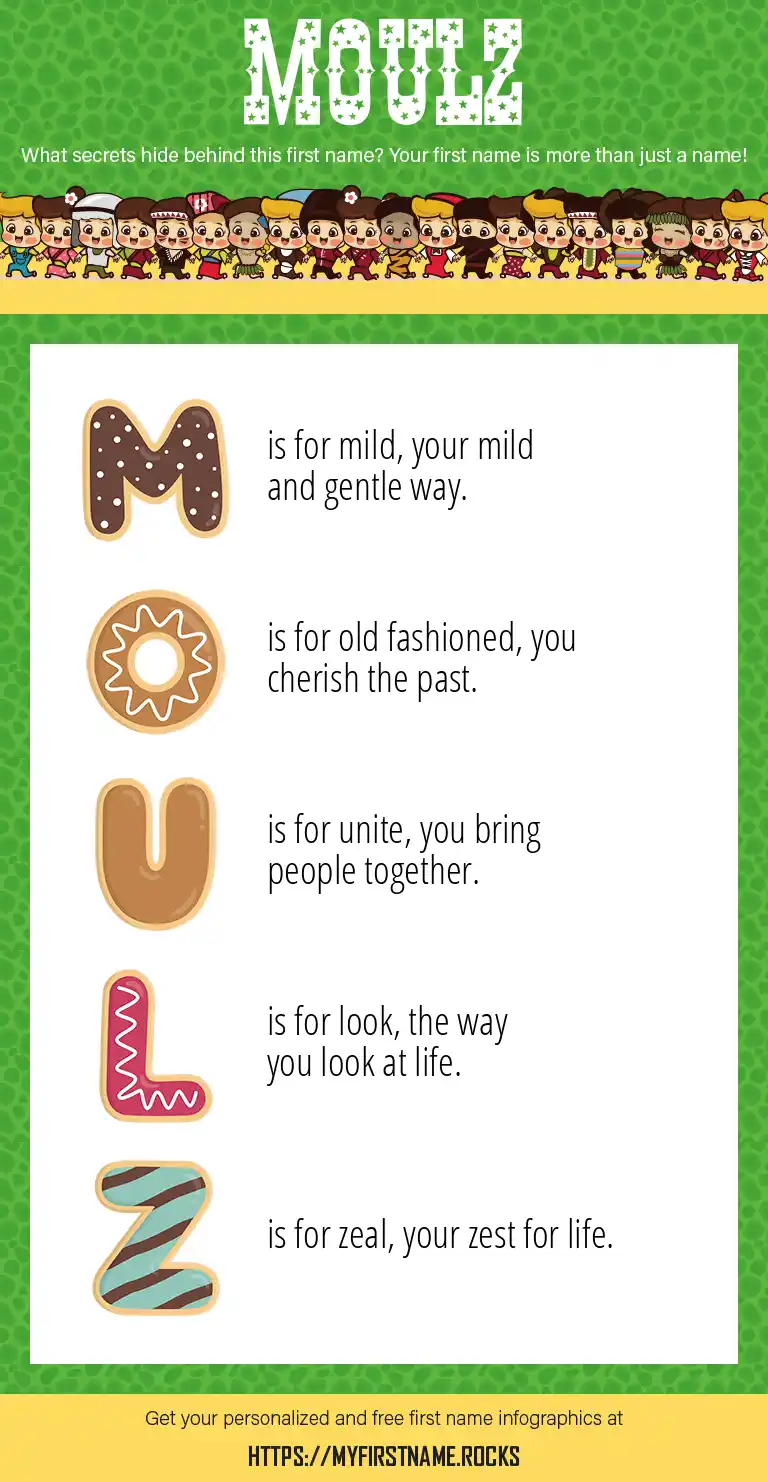 MOULZ

What secrets hide behind this first name? Your first name is more than just a name!

M is for mild, your mild and gentle way.

O is for old fashioned, you cherish the past.

U is for unite, you bring people together.

L is for look, the way you look at life.

Z is for zeal, your zest for life.

Get your personalized and free first name infographics at

HTTPS://MYFIRSTNAME.ROCKS