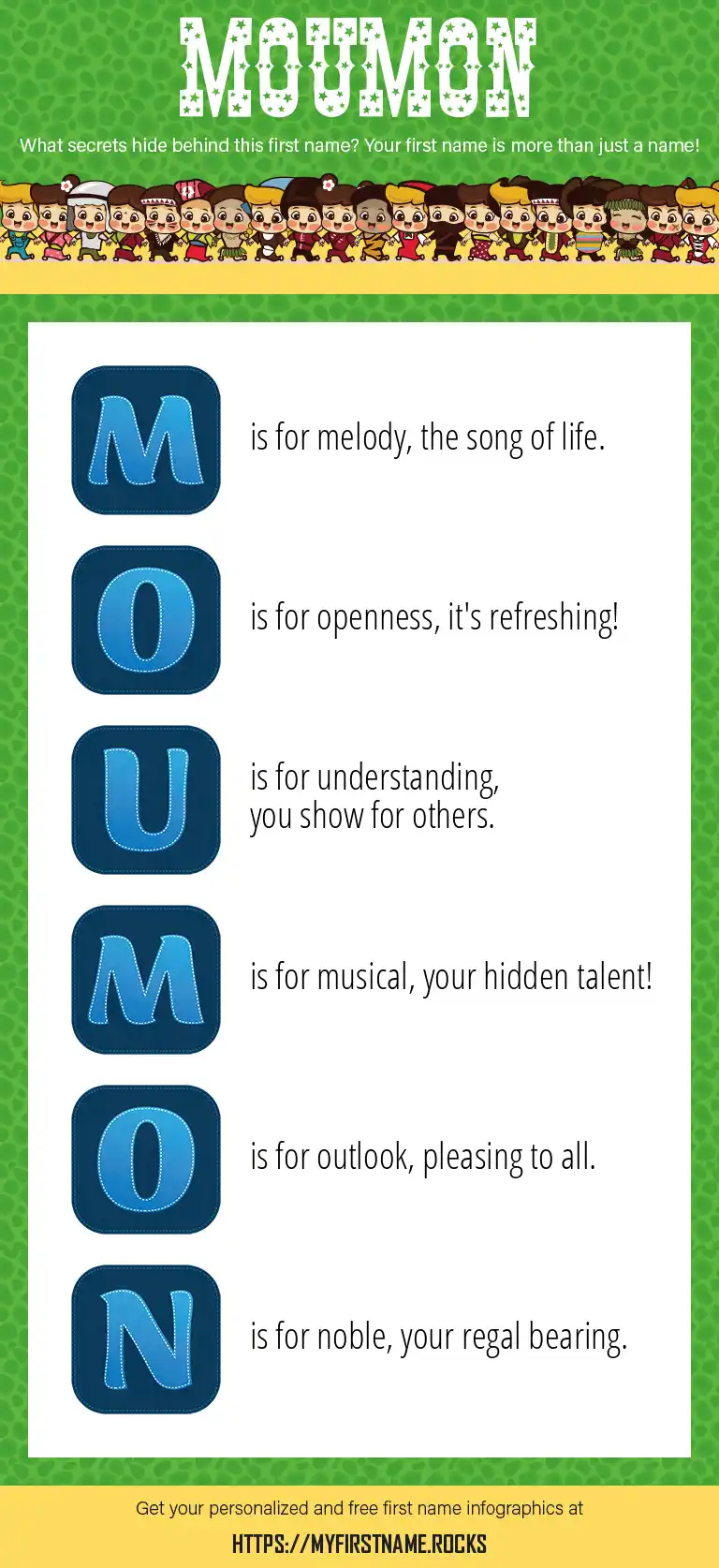 MOUMON

What secrets hide behind this first name? Your first name is more than just a name!

M is for melody, the song of life.

O is for openness, it's refreshing!

U is for understanding, you show for others.

M is for musical, your hidden talent!

O is for outlook, pleasing to all.

N is for noble, your regal bearing.

Get your personalized and free first name infographics at

HTTPS://MYFIRSTNAME.ROCKS