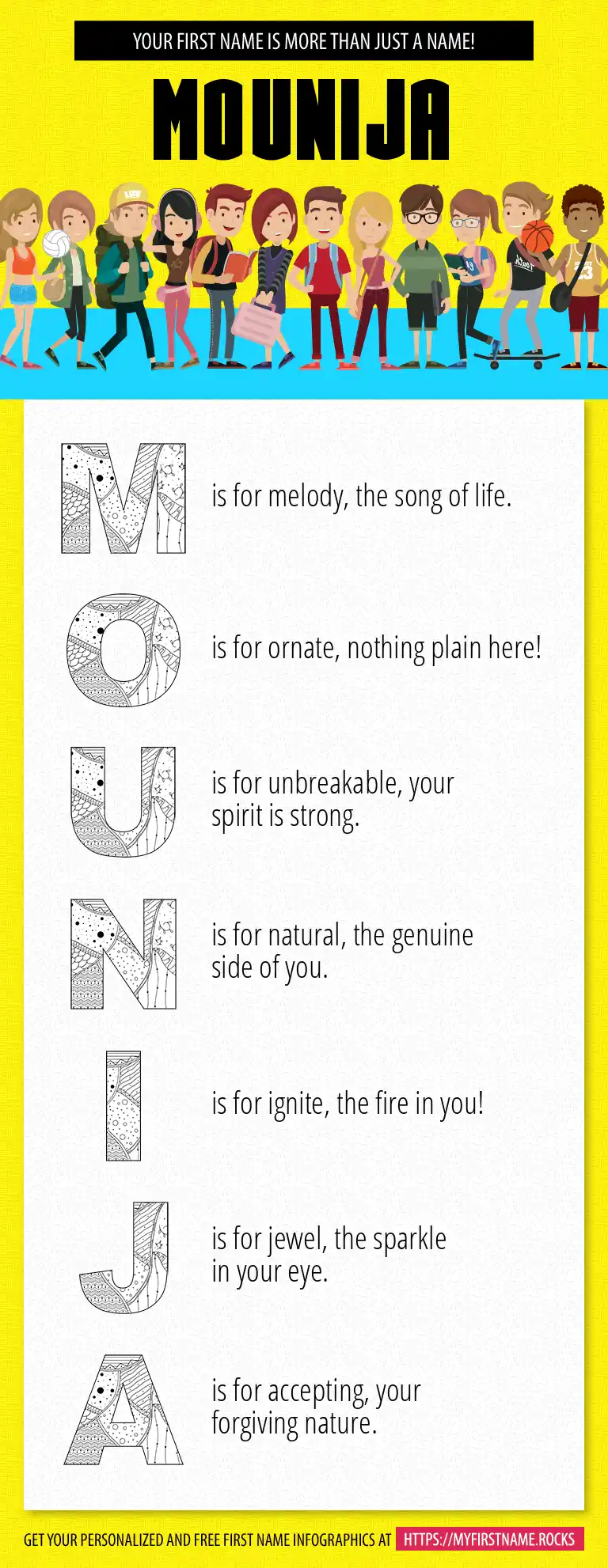 YOUR FIRST NAME IS MORE THAN JUST A NAME!

MOUNIJA

M is for melody, the song of life.

O is for ornate, nothing plain here!

U is for unbreakable, your spirit is strong.

N is for natural, the genuine side of you.

I is for ignite, the fire in you!

J is for jewel, the sparkle in your eye.

A is for accepting, your forgiving nature.

GET YOUR PERSONALIZED AND FREE FIRST NAME INFOGRAPHICS AT HTTPS://MYFIRSTNAME.ROCKS