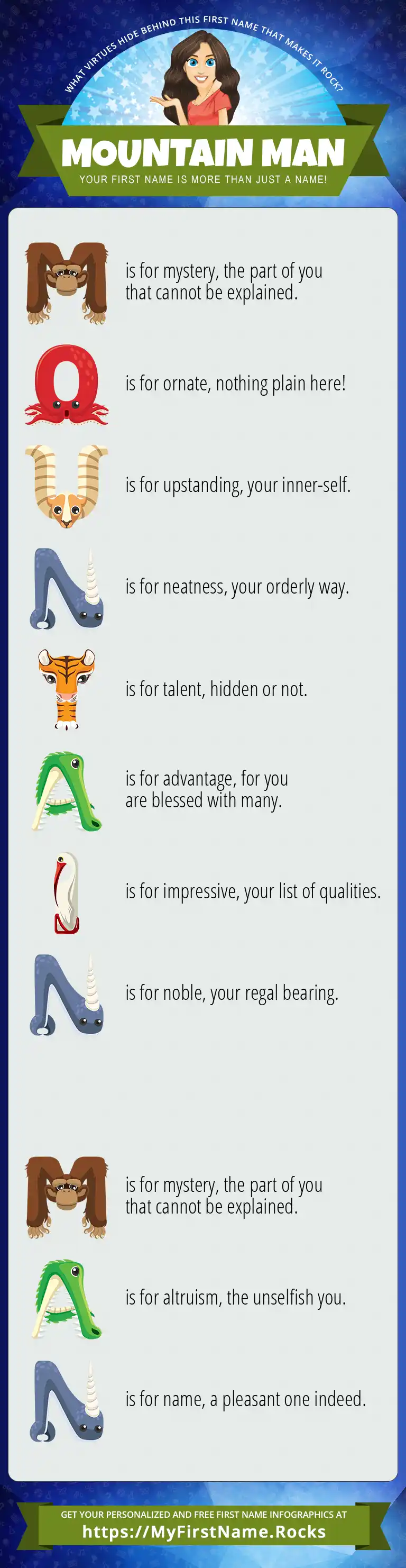 WHAT VIRTUES HIDE BEHIND THIS FIRST NAME THAT MAKES IT ROCK?

MOUNTAIN MAN

YOUR FIRST NAME IS MORE THAN JUST A NAME!

M is for mystery, the part of you that cannot be explained.

O is for ornate, nothing plain here!

U is for upstanding, your inner-self.

N is for neatness, your orderly way.

T is for talent, hidden or not.

A is for advantage, for you are blessed with many.

I is for impressive, your list of qualities.

N is for noble, your regal bearing.

M is for mystery, the part of you that cannot be explained.

A is for altruism, the unselfish you.

N is for name, a pleasant one indeed.

GET YOUR PERSONALIZED AND FREE FIRST NAME INFOGRAPHICS AT
https://MyFirstName.Rocks