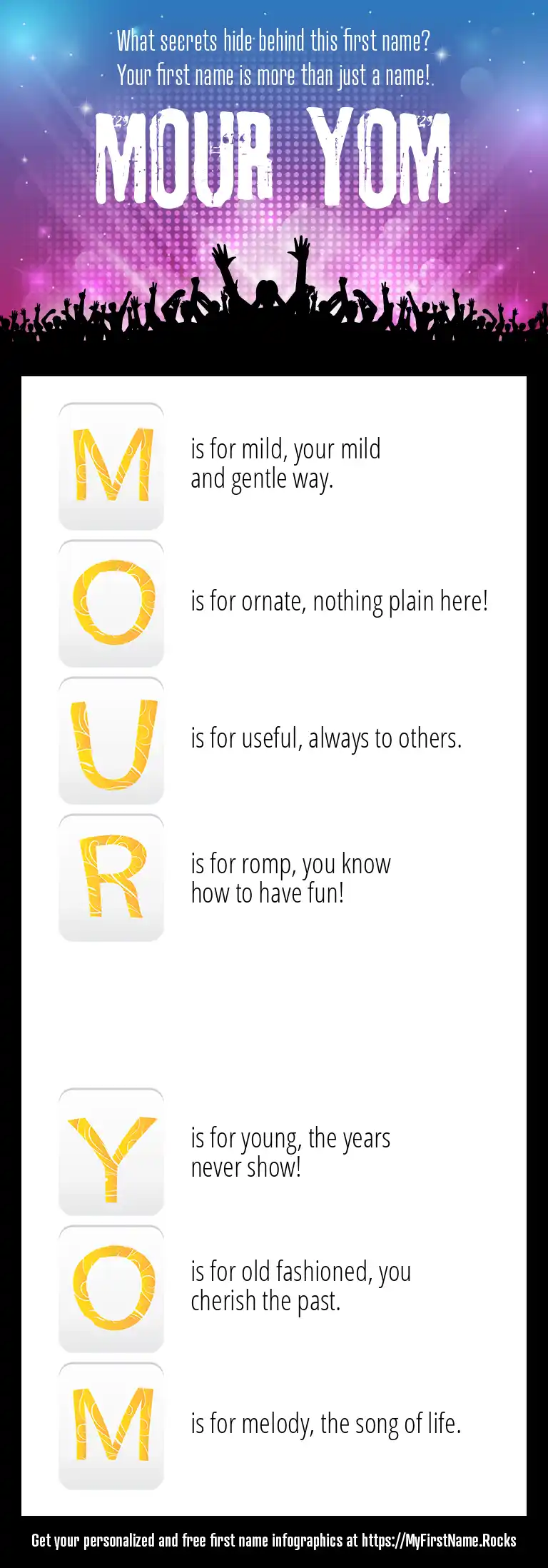 What secrets hide behind this first name?
Your first name is more than just a name!

MOUR YOM

M is for mild, your mild and gentle way.

O is for ornate, nothing plain here!

U is for useful, always to others.

R is for romp, you know how to have fun!

Y is for young, the years never show!

O is for old fashioned, you cherish the past.

M is for melody, the song of life.

Get your personalized and free first name infographics at https://MyFirstName.Rocks