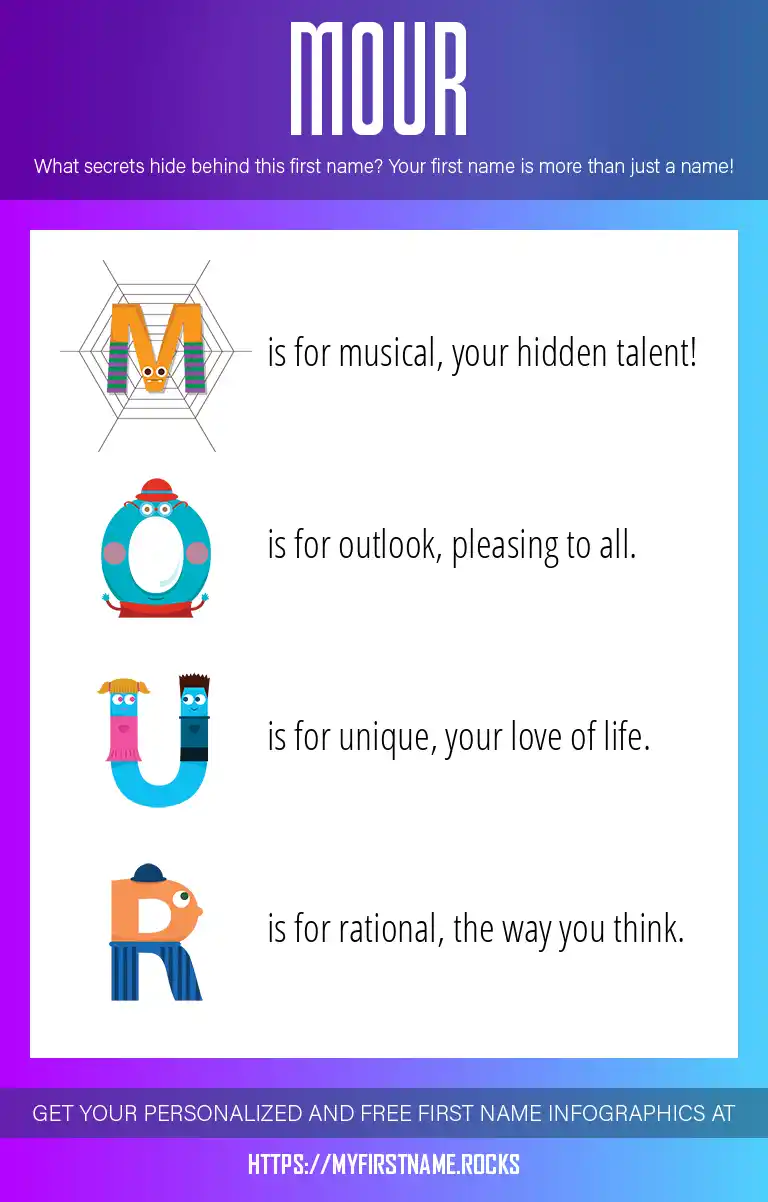 MOUR

What secrets hide behind this first name? Your first name is more than just a name!

M is for musical, your hidden talent!

O is for outlook, pleasing to all.

U is for unique, your love of life.

R is for rational, the way you think.

GET YOUR PERSONALIZED AND FREE FIRST NAME INFOGRAPHICS AT

HTTPS://MYFIRSTNAME.ROCKS