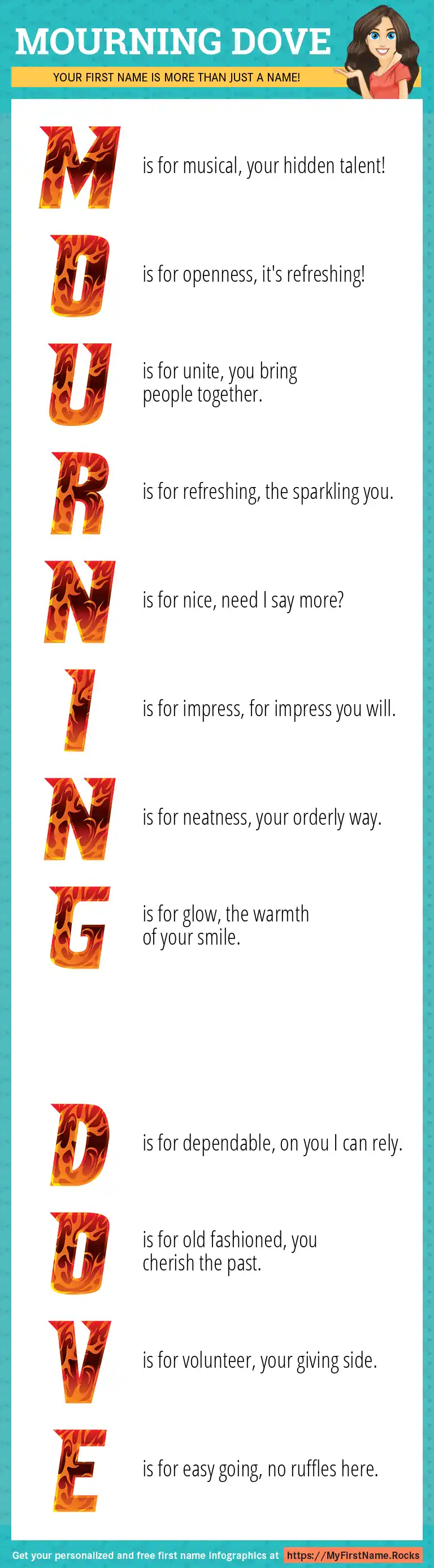 MOURNING DOVE

YOUR FIRST NAME IS MORE THAN JUST A NAME!

M is for musical, your hidden talent!

O is for openness, it's refreshing!

U is for unite, you bring people together.

R is for refreshing, the sparkling you.

N is for nice, need I say more?

I is for impress, for impress you will.

N is for neatness, your orderly way.

G is for glow, the warmth of your smile.

D is for dependable, on you I can rely.

O is for old fashioned, you cherish the past.

V is for volunteer, your giving side.

E is for easy going, no ruffles here.

Get your personalized and free first name infographics at https://MyFirstName.Rocks