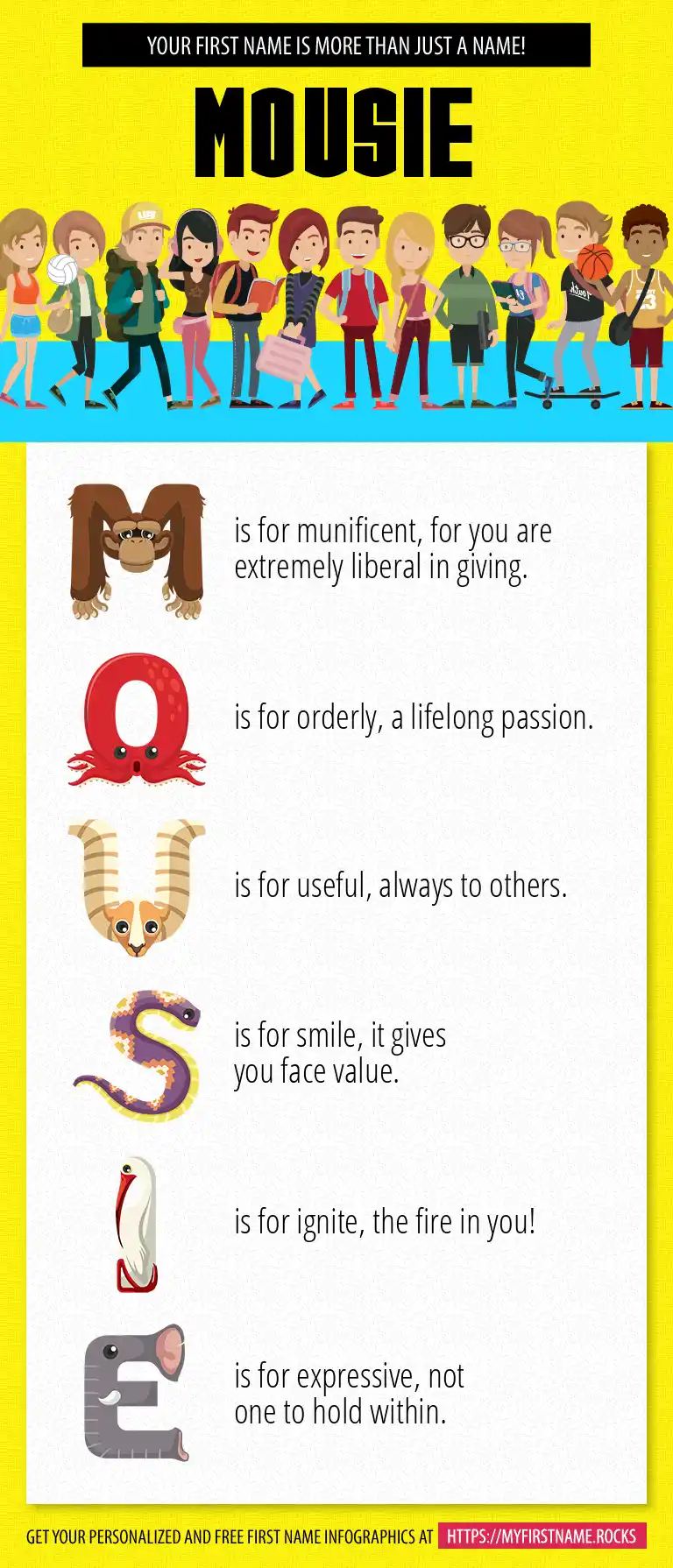 YOUR FIRST NAME IS MORE THAN JUST A NAME!

MOUSIE

M is for munificent, for you are extremely liberal in giving.

O is for orderly, a lifelong passion.

U is for useful, always to others.

S is for smile, it gives you face value.

I is for ignite, the fire in you!

E is for expressive, not one to hold within.

GET YOUR PERSONALIZED AND FREE FIRST NAME INFOGRAPHICS AT HTTPS://MYFIRSTNAME.ROCKS