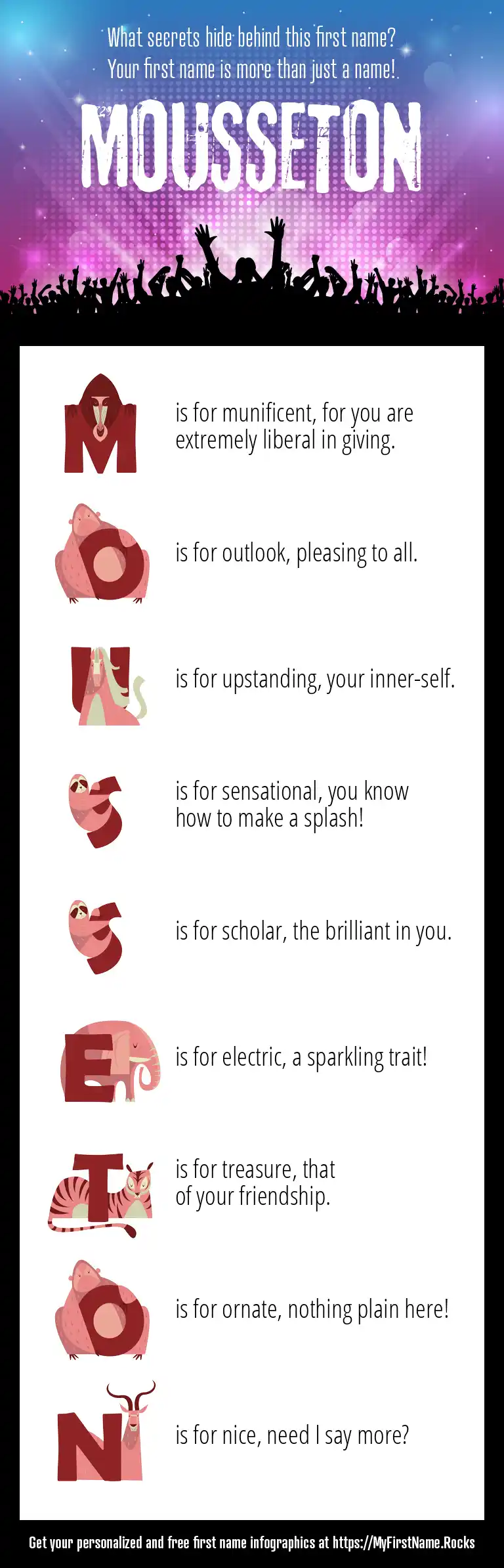 What secrets hide behind this first name?
Your first name is more than just a name!

MOUSSETON

M is for munificent, for you are extremely liberal in giving.

O is for outlook, pleasing to all.

U is for upstanding, your inner-self.

S is for sensational, you know how to make a splash!

S is for scholar, the brilliant in you.

E is for electric, a sparkling trait!

T is for treasure, that of your friendship.

O is for ornate, nothing plain here!

N is for nice, need I say more?

Get your personalized and free first name infographics at https://MyFirstName.Rocks