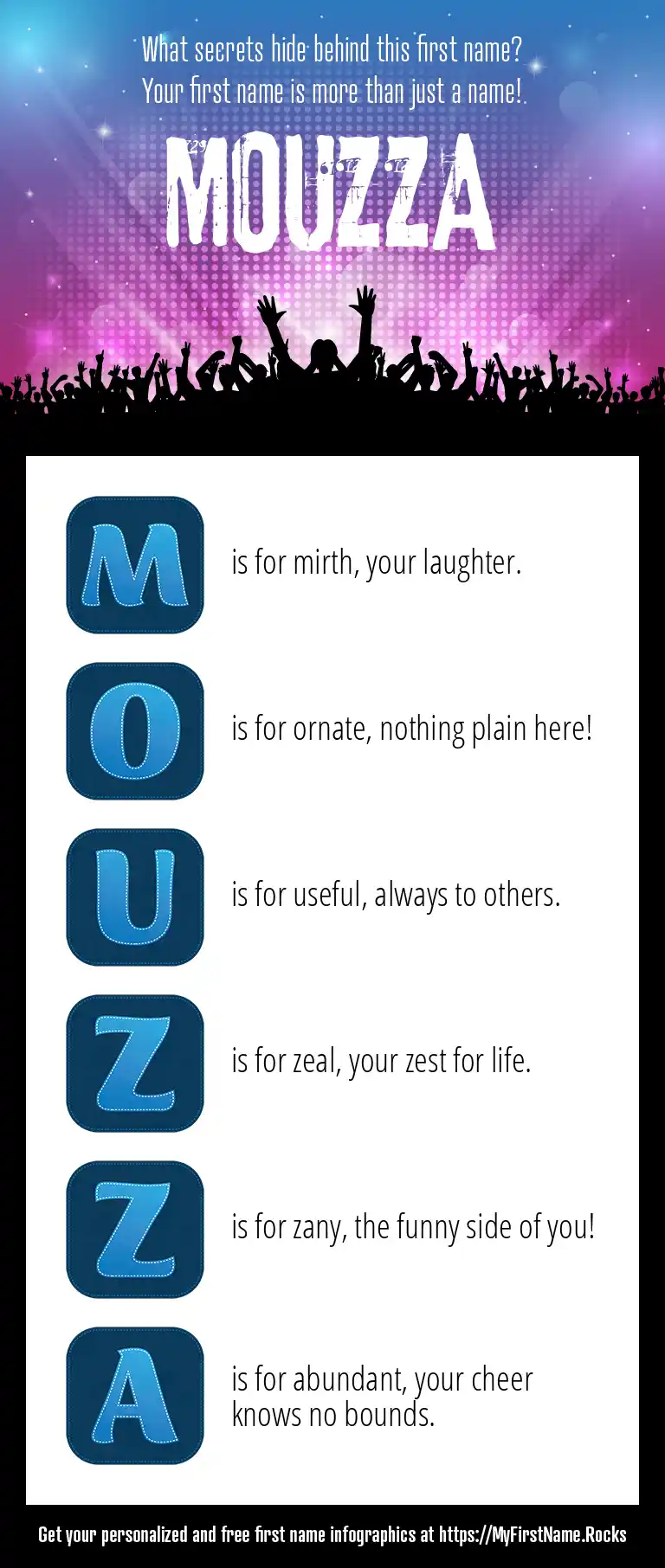 What secrets hide behind this first name?
Your first name is more than just a name!

MOUZZA

M is for mirth, your laughter.

O is for ornate, nothing plain here!

U is for useful, always to others.

Z is for zeal, your zest for life.

Z is for zany, the funny side of you!

A is for abundant, your cheer knows no bounds.

Get your personalized and free first name infographics at https://MyFirstName.Rocks