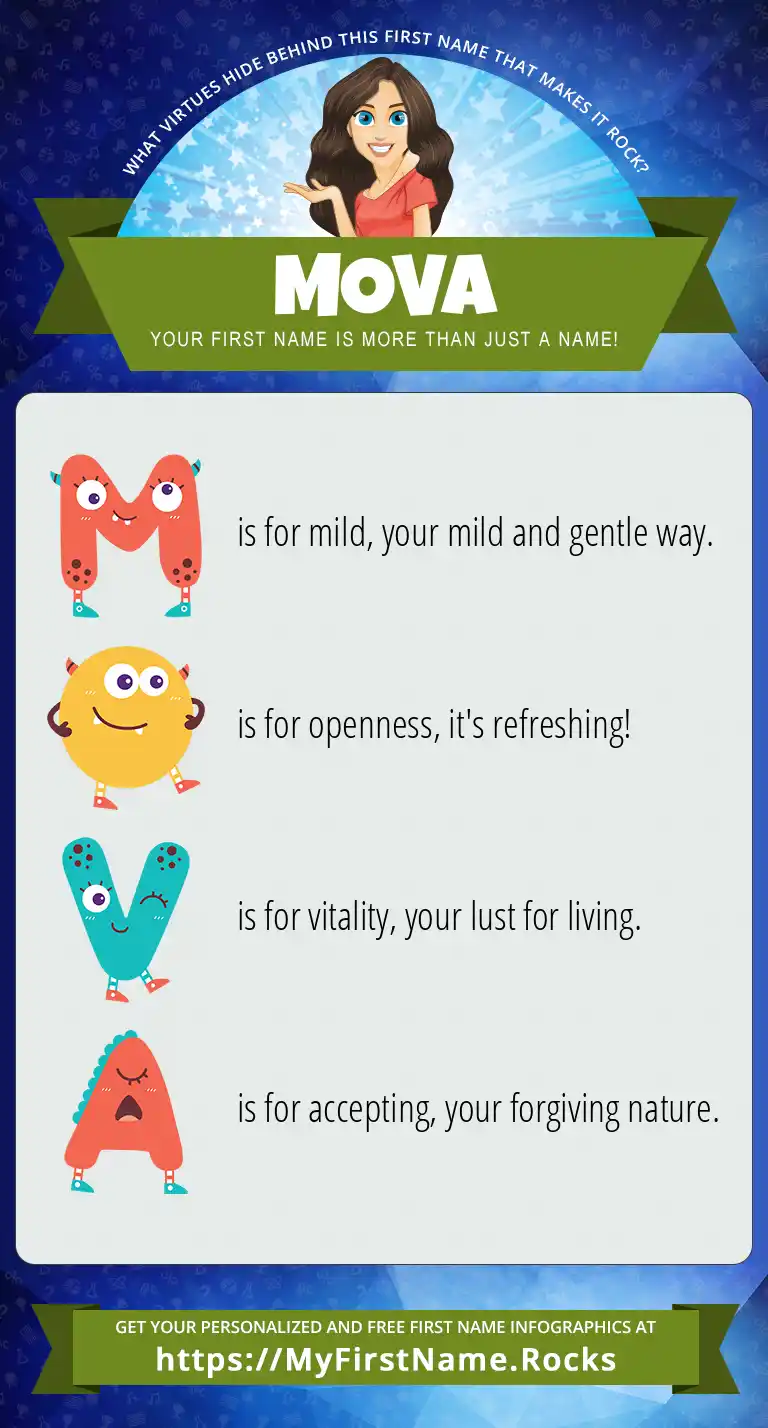 WHAT VIRTUES HIDE BEHIND THIS FIRST NAME THAT MAKES IT ROCK?

MOVA

YOUR FIRST NAME IS MORE THAN JUST A NAME!

M is for mild, your mild and gentle way.

O is for openness, it's refreshing!

V is for vitality, your lust for living.

A is for accepting, your forgiving nature.

GET YOUR PERSONALIZED AND FREE FIRST NAME INFOGRAPHICS AT
https://MyFirstName.Rocks