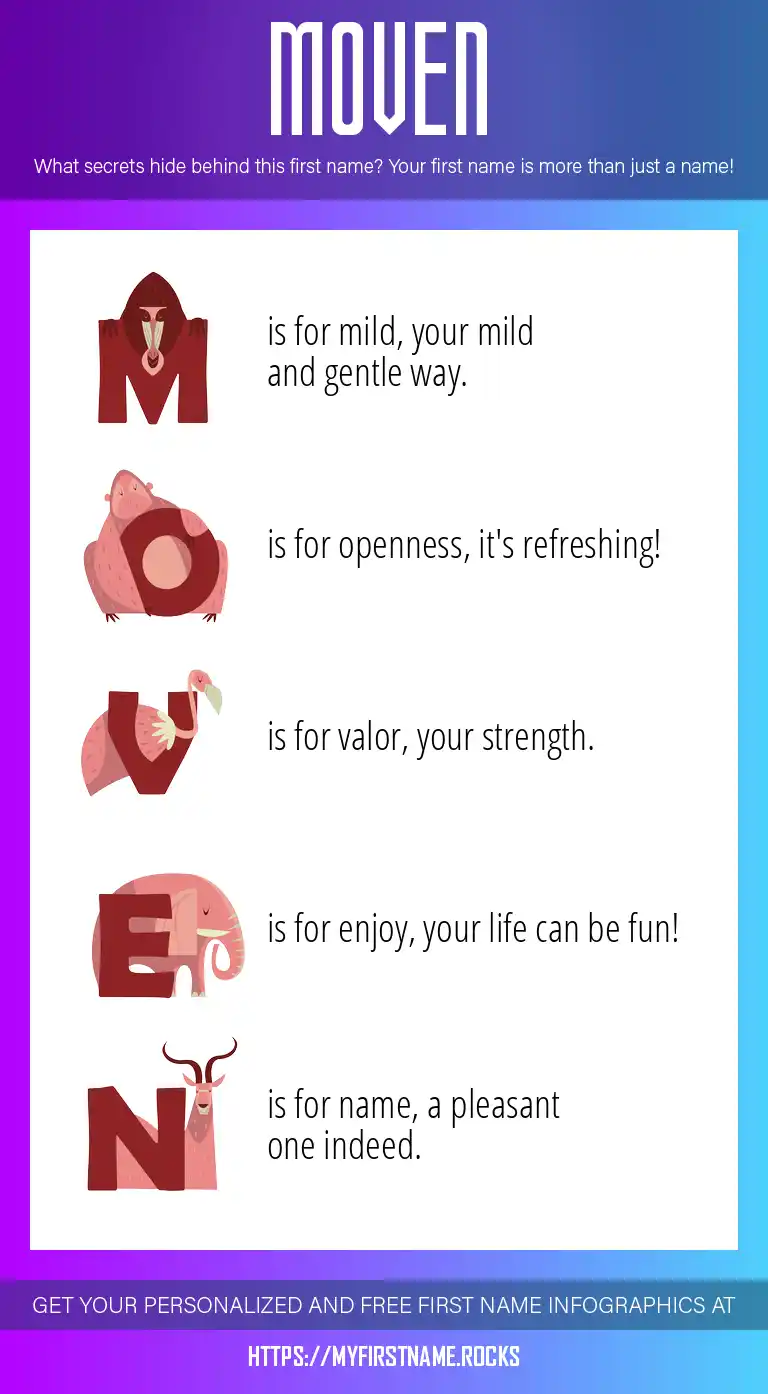 MOVEN

What secrets hide behind this first name? Your first name is more than just a name!

M is for mild, your mild and gentle way.

O is for openness, it's refreshing!

V is for valor, your strength.

E is for enjoy, your life can be fun!

N is for name, a pleasant one indeed.

GET YOUR PERSONALIZED AND FREE FIRST NAME INFOGRAPHICS AT

HTTPS://MYFIRSTNAME.ROCKS