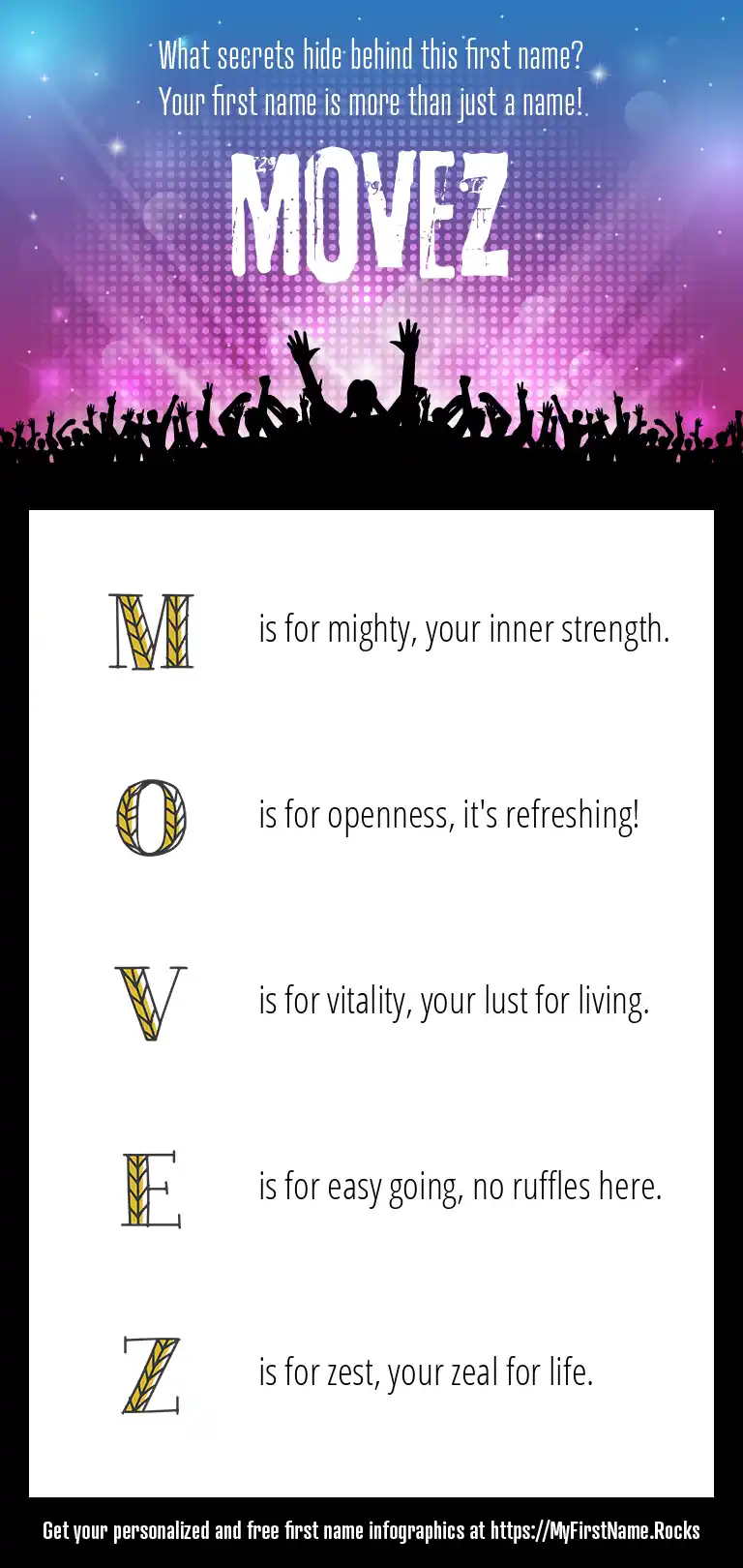 What secrets hide behind this first name?
Your first name is more than just a name!

MOVEZ

M is for mighty, your inner strength.

O is for openness, it's refreshing!

V is for vitality, your lust for living.

E is for easy going, no ruffles here.

Z is for zest, your zeal for life.

Get your personalized and free first name infographics at https://MyFirstName.Rocks