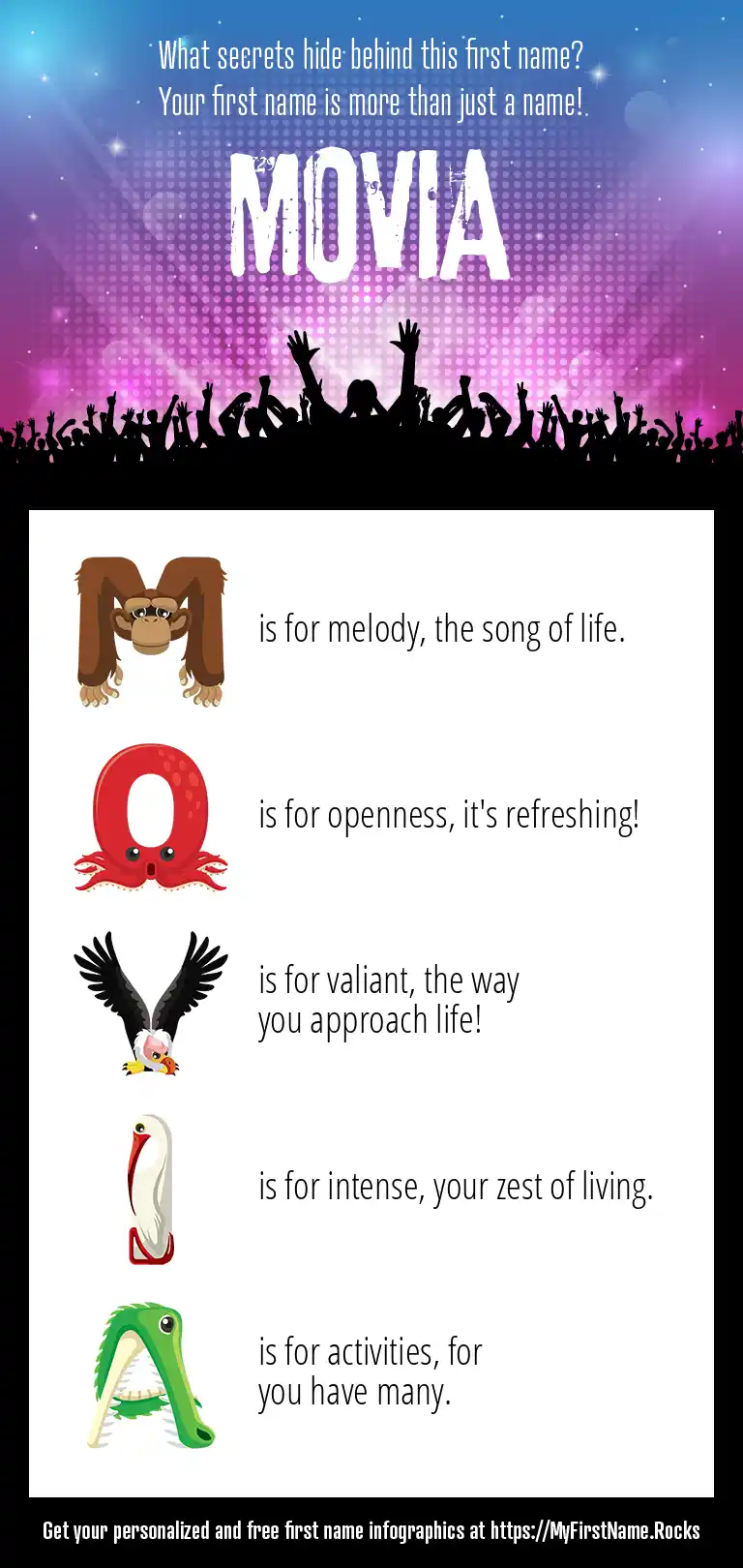 What secrets hide behind this first name?
Your first name is more than just a name!

MOVIA

M is for melody, the song of life.

O is for openness, it's refreshing!

V is for valiant, the way you approach life!

I is for intense, your zest of living.

A is for activities, for you have many.

Get your personalized and free first name infographics at https://MyFirstName.Rocks