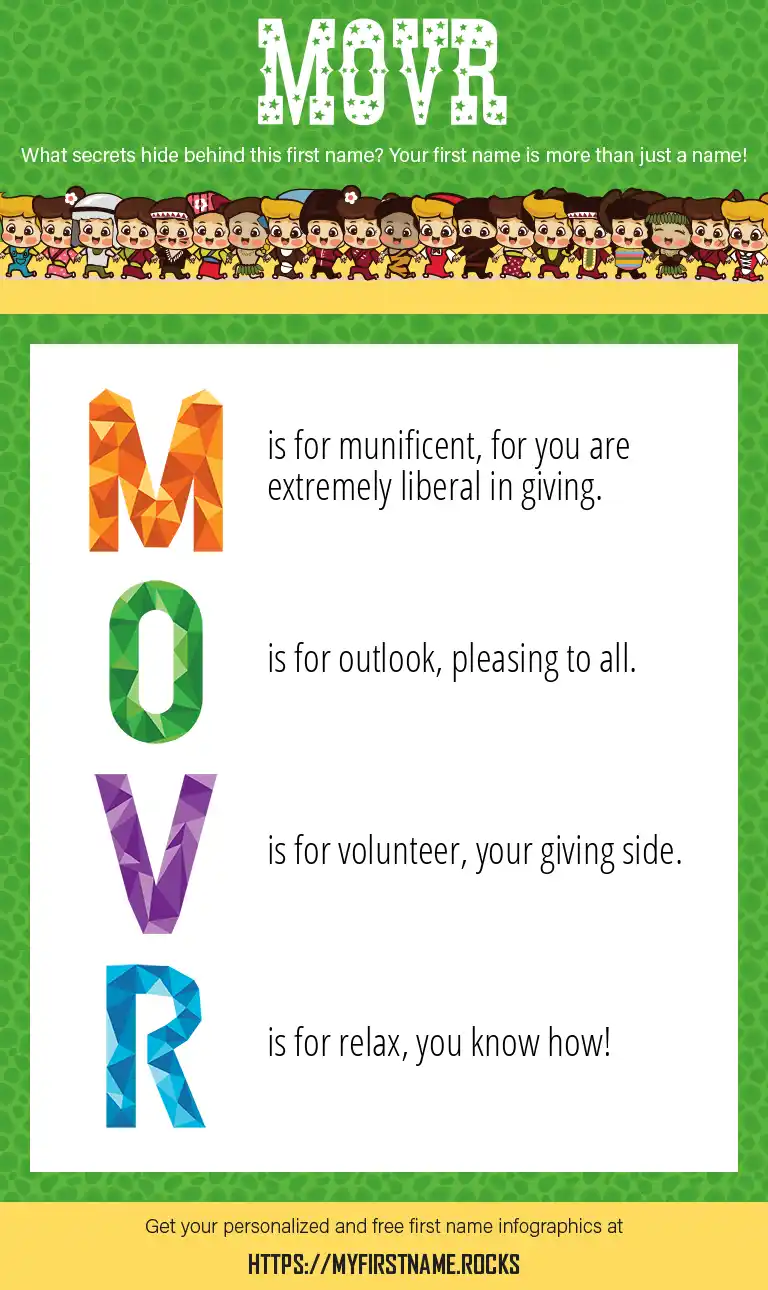 MOVR

What secrets hide behind this first name? Your first name is more than just a name!

M is for munificent, for you are extremely liberal in giving.

O is for outlook, pleasing to all.

V is for volunteer, your giving side.

R is for relax, you know how!

Get your personalized and free first name infographics at

HTTPS://MYFIRSTNAME.ROCKS