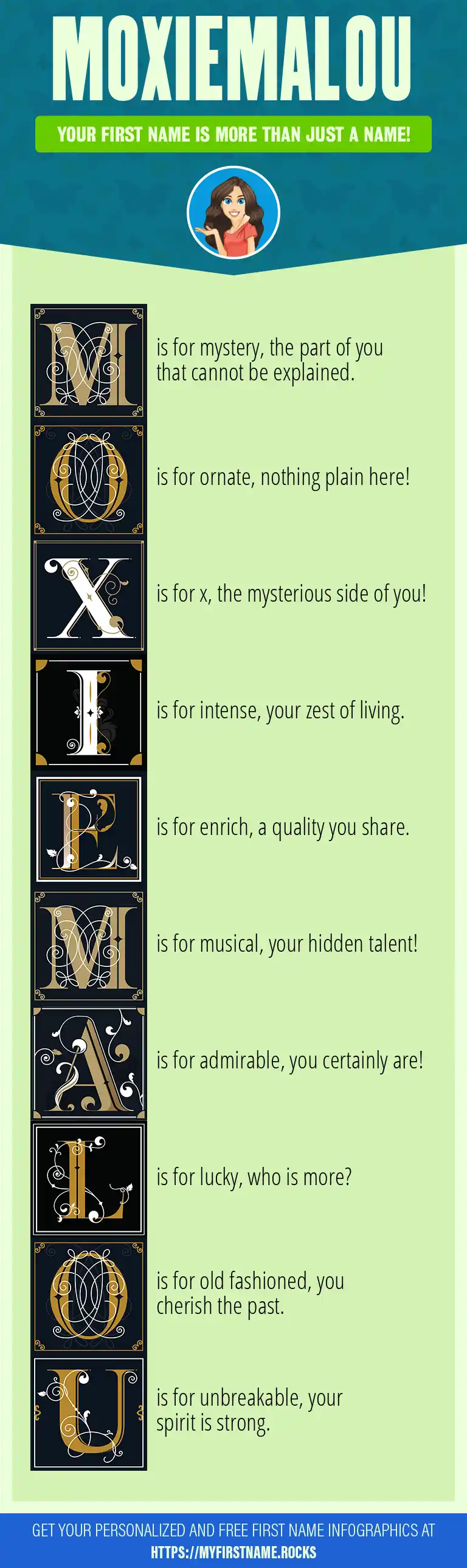 MOXIEMALOU

YOUR FIRST NAME IS MORE THAN JUST A NAME!

M is for mystery, the part of you that cannot be explained.

O is for ornate, nothing plain here!

X is for x, the mysterious side of you!

I is for intense, your zest of living.

E is for enrich, a quality you share.

M is for musical, your hidden talent!

A is for admirable, you certainly are!

L is for lucky, who is more?

O is for old fashioned, you cherish the past.

U is for unbreakable, your spirit is strong.

GET YOUR PERSONALIZED AND FREE FIRST NAME INFOGRAPHICS AT HTTPS://MYFIRSTNAME.ROCKS