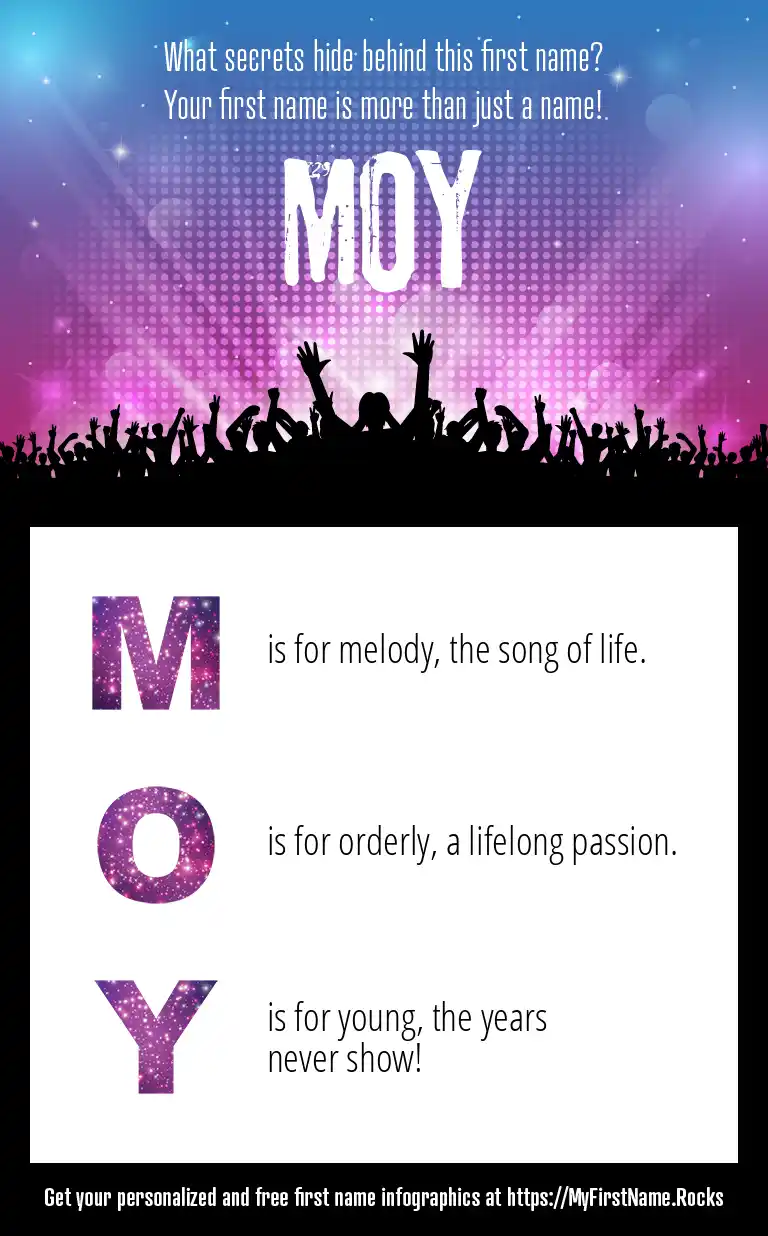 What secrets hide behind this first name?
Your first name is more than just a name!

MOY

M is for melody, the song of life.

O is for orderly, a lifelong passion.

Y is for young, the years never show!

Get your personalized and free first name infographics at https://MyFirstName.Rocks