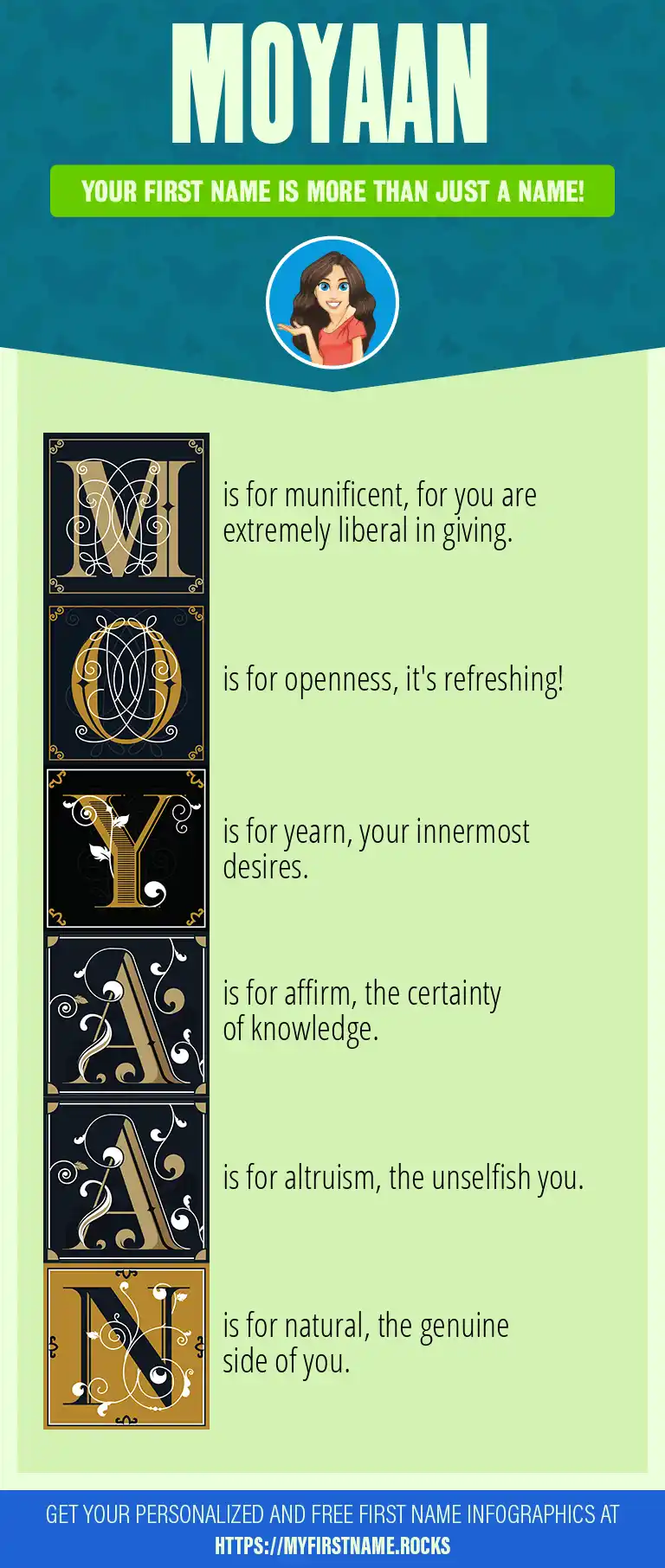 MOYAAN

YOUR FIRST NAME IS MORE THAN JUST A NAME!

M is for munificent, for you are extremely liberal in giving.

O is for openness, it's refreshing!

Y is for yearn, your innermost desires.

A is for affirm, the certainty of knowledge.

A is for altruism, the unselfish you.

N is for natural, the genuine side of you.

GET YOUR PERSONALIZED AND FREE FIRST NAME INFOGRAPHICS AT HTTPS://MYFIRSTNAME.ROCKS