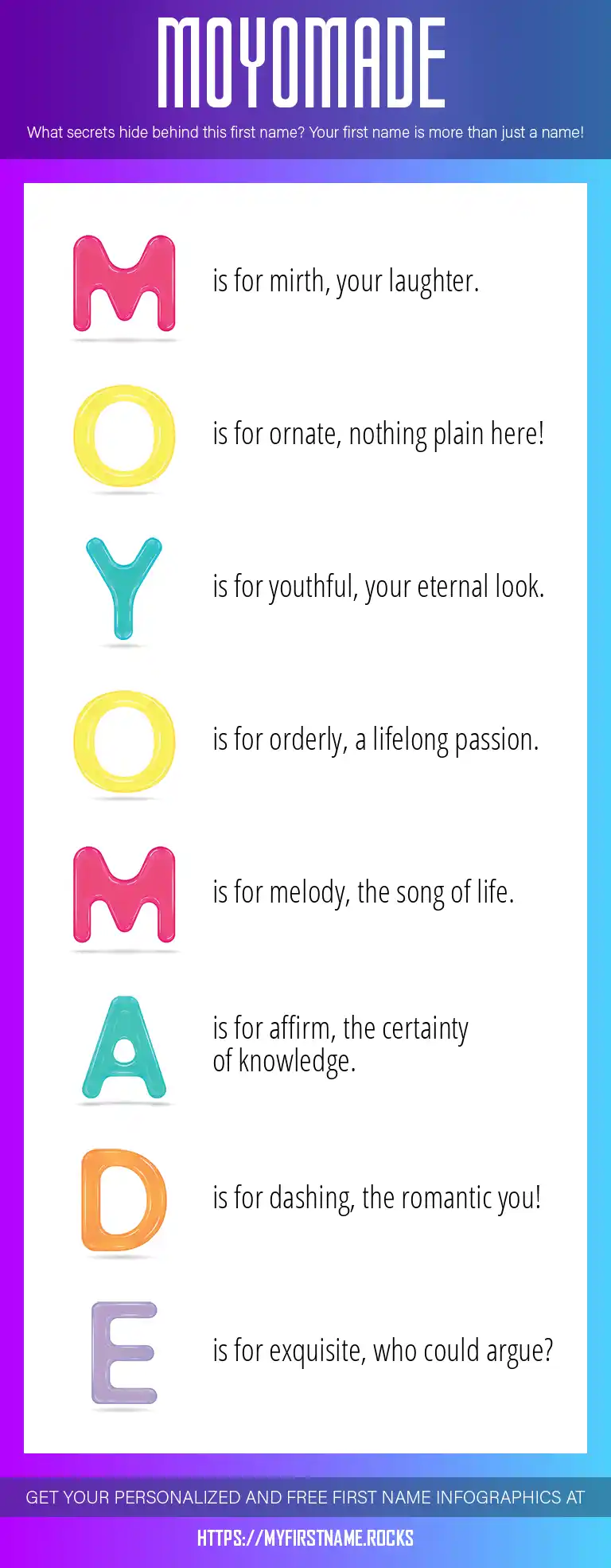 MOYOMADE

What secrets hide behind this first name? Your first name is more than just a name!

M is for mirth, your laughter.

O is for ornate, nothing plain here!

Y is for youthful, your eternal look.

O is for orderly, a lifelong passion.

M is for melody, the song of life.

A is for affirm, the certainty of knowledge.

D is for dashing, the romantic you!

E is for exquisite, who could argue?

GET YOUR PERSONALIZED AND FREE FIRST NAME INFOGRAPHICS AT

HTTPS://MYFIRSTNAME.ROCKS