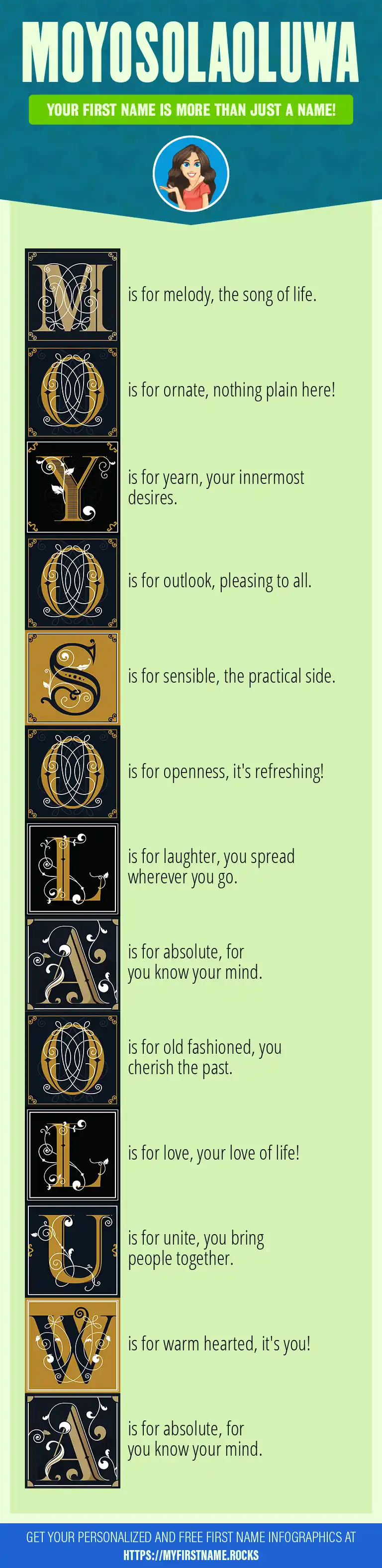 MOYOSOLAOLUWA

YOUR FIRST NAME IS MORE THAN JUST A NAME!

M is for melody, the song of life.

O is for ornate, nothing plain here!

Y is for yearn, your innermost desires.

O is for outlook, pleasing to all.

S is for sensible, the practical side.

O is for openness, it's refreshing!

L is for laughter, you spread wherever you go.

A is for absolute, for you know your mind.

O is for old fashioned, you cherish the past.

L is for love, your love of life!

U is for unite, you bring people together.

W is for warm hearted, it's you!

A is for absolute, for you know your mind.

GET YOUR PERSONALIZED AND FREE FIRST NAME INFOGRAPHICS AT HTTPS://MYFIRSTNAME.ROCKS