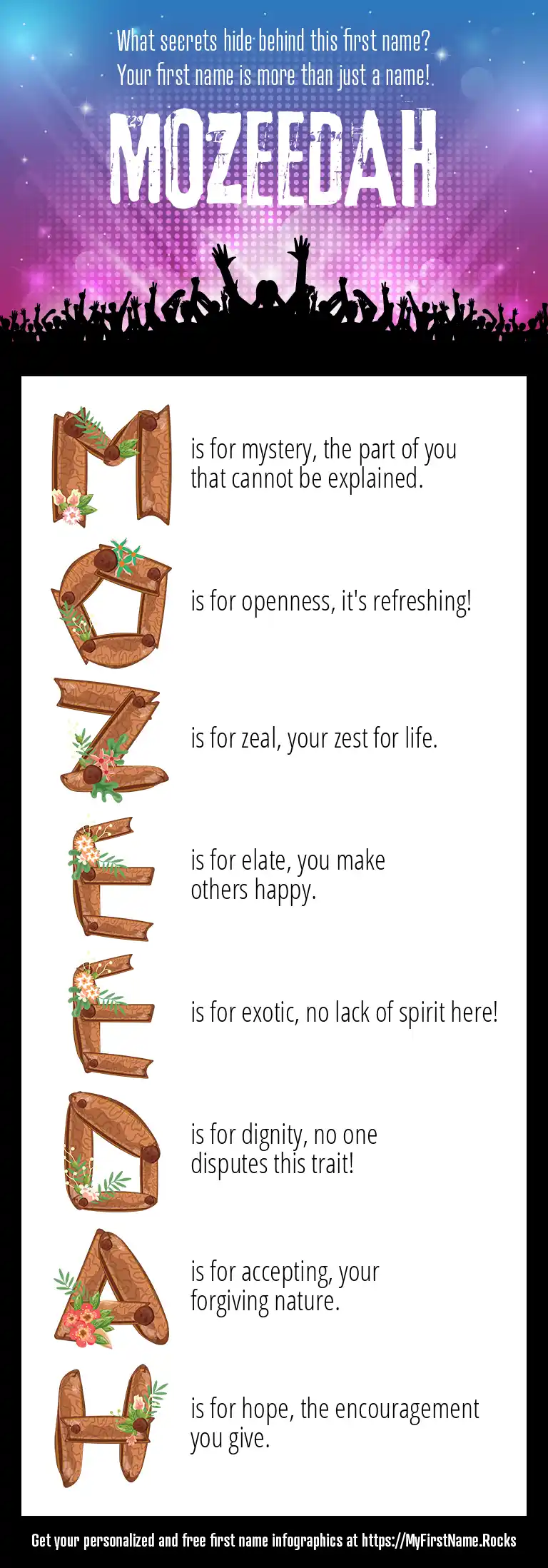 What secrets hide behind this first name?
Your first name is more than just a name!

MOZEEDAH

M is for mystery, the part of you that cannot be explained.

O is for openness, it's refreshing!

Z is for zeal, your zest for life.

E is for elate, you make others happy.

E is for exotic, no lack of spirit here!

D is for dignity, no one disputes this trait!

A is for accepting, your forgiving nature.

H is for hope, the encouragement you give.

Get your personalized and free first name infographics at https://MyFirstName.Rocks