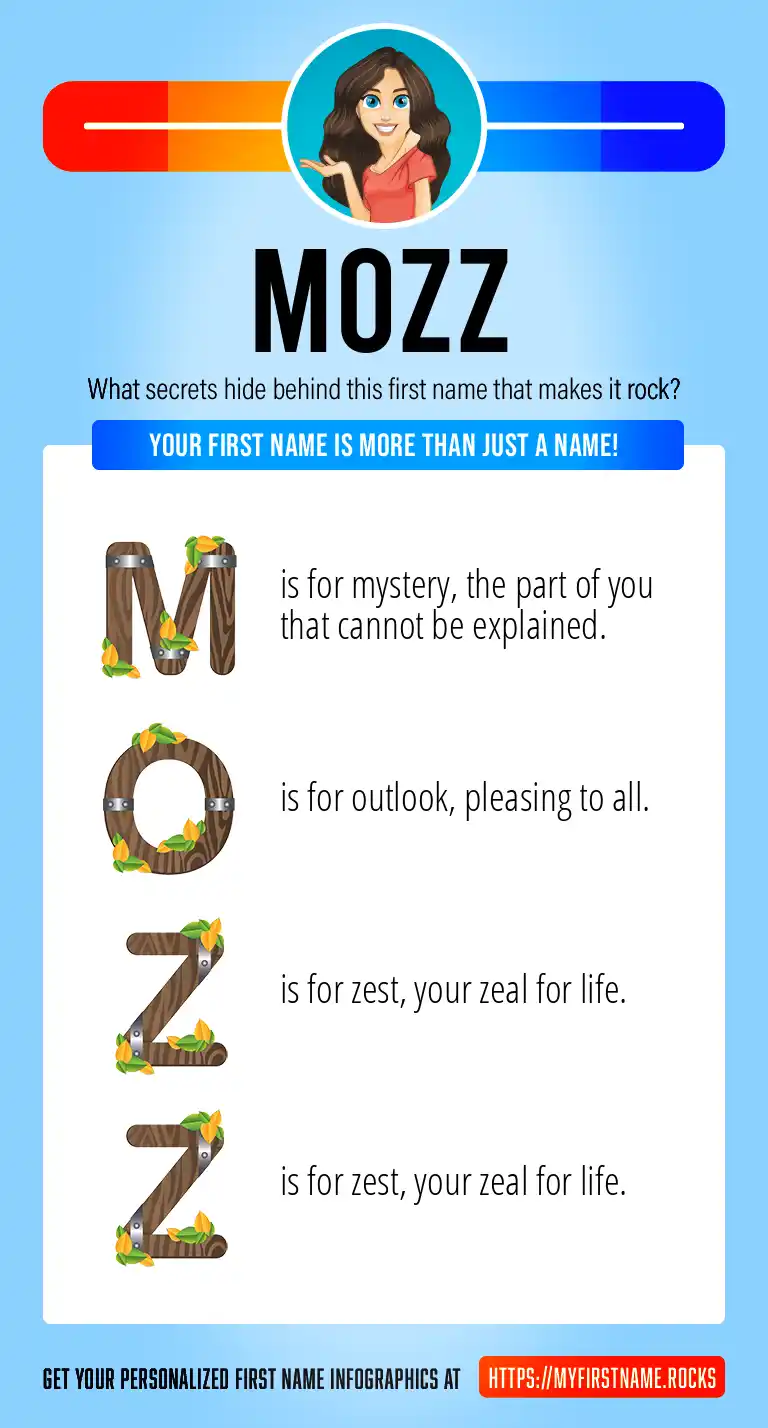 MOZZ

What secrets hide behind this first name that makes it rock?

YOUR FIRST NAME IS MORE THAN JUST A NAME!

M is for mystery, the part of you that cannot be explained.

O is for outlook, pleasing to all.

Z is for zest, your zeal for life.

Z is for zest, your zeal for life.

GET YOUR PERSONALIZED FIRST NAME INFOGRAPHICS AT HTTPS://MYFIRSTNAME.ROCKS