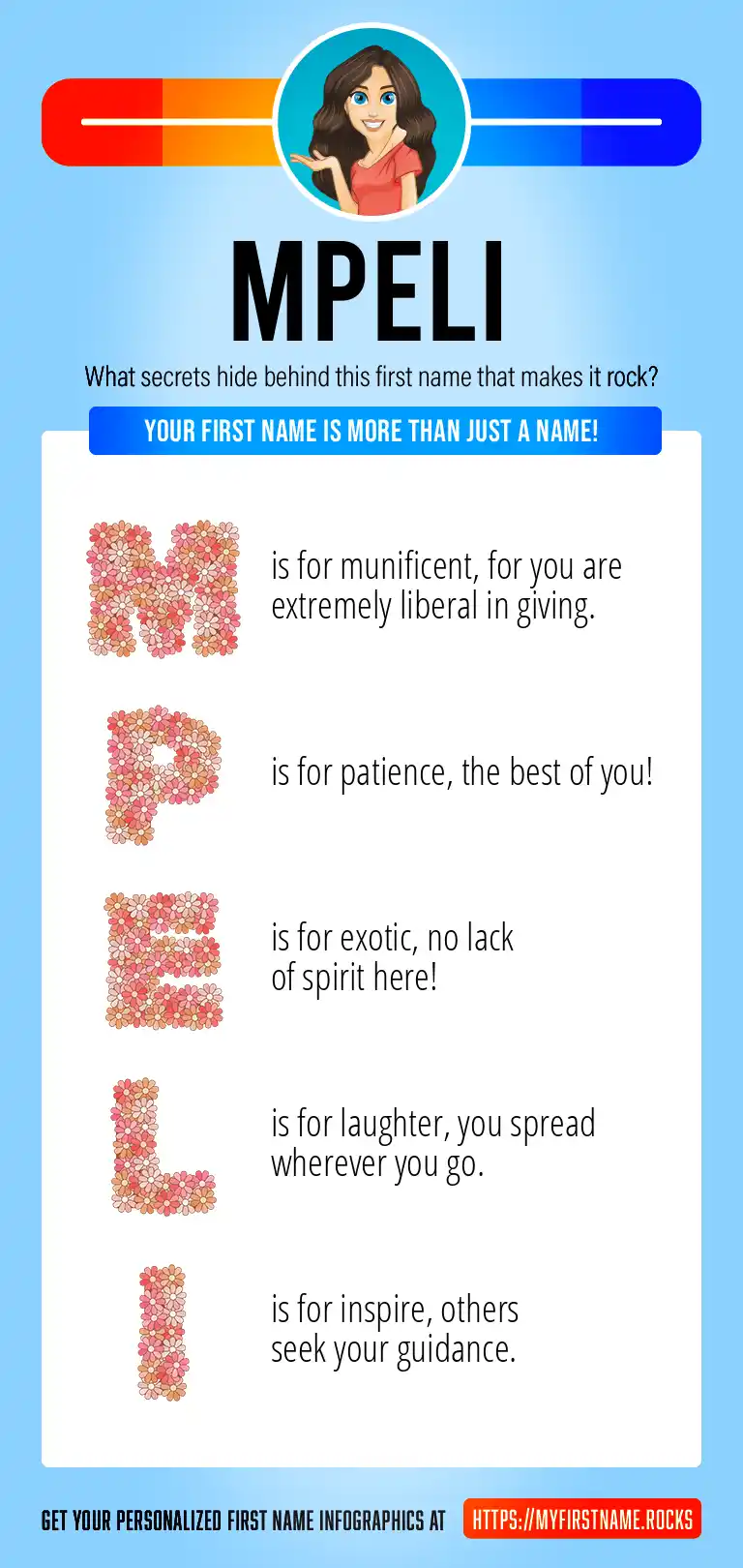 MPELI

What secrets hide behind this first name that makes it rock?

YOUR FIRST NAME IS MORE THAN JUST A NAME!

M is for munificent, for you are extremely liberal in giving.

P is for patience, the best of you!

E is for exotic, no lack of spirit here!

L is for laughter, you spread wherever you go.

I is for inspire, others seek your guidance.

GET YOUR PERSONALIZED FIRST NAME INFOGRAPHICS AT HTTPS://MYFIRSTNAME.ROCKS