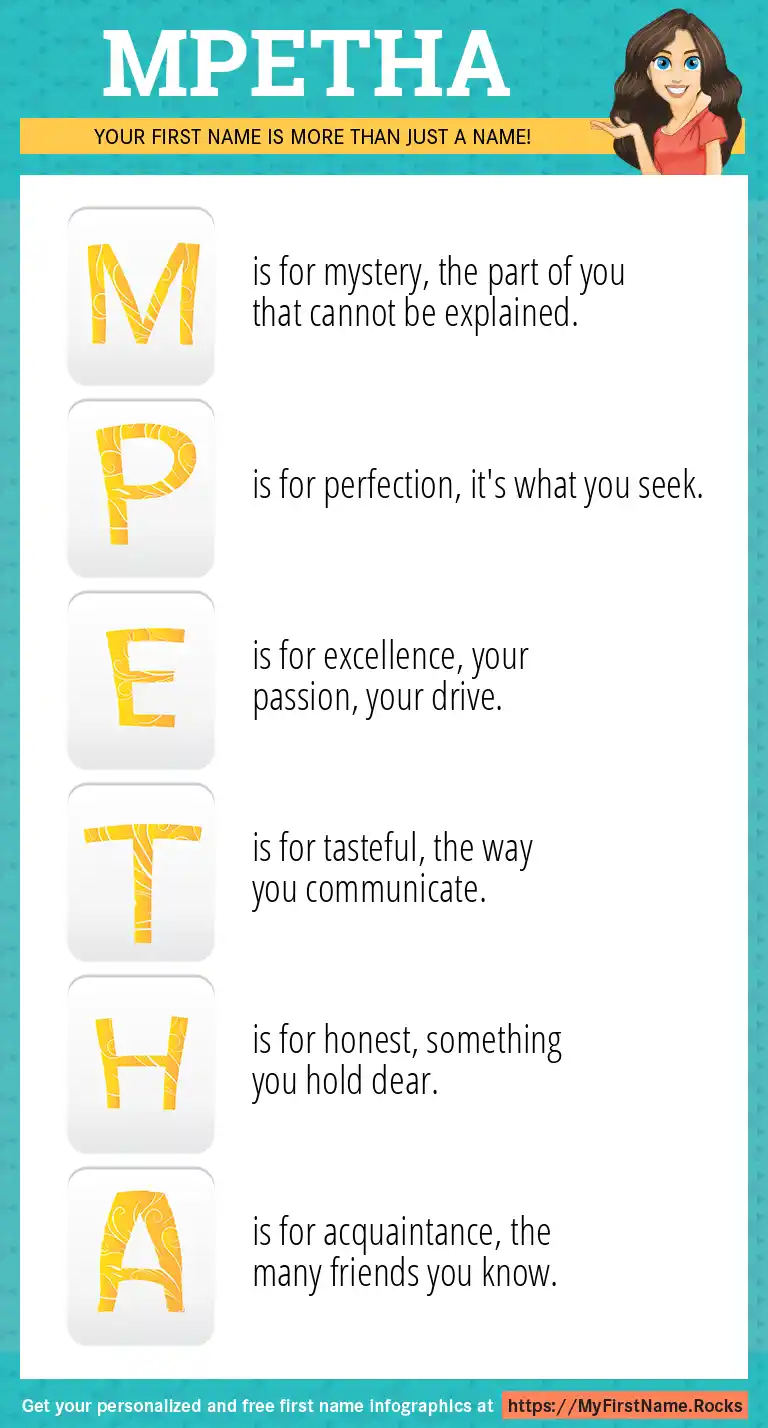 MPETHA

YOUR FIRST NAME IS MORE THAN JUST A NAME!

M is for mystery, the part of you that cannot be explained.

P is for perfection, it's what you seek.

E is for excellence, your passion, your drive.

T is for tasteful, the way you communicate.

H is for honest, something you hold dear.

A is for acquaintance, the many friends you know.

Get your personalized and free first name infographics at https://MyFirstName.Rocks