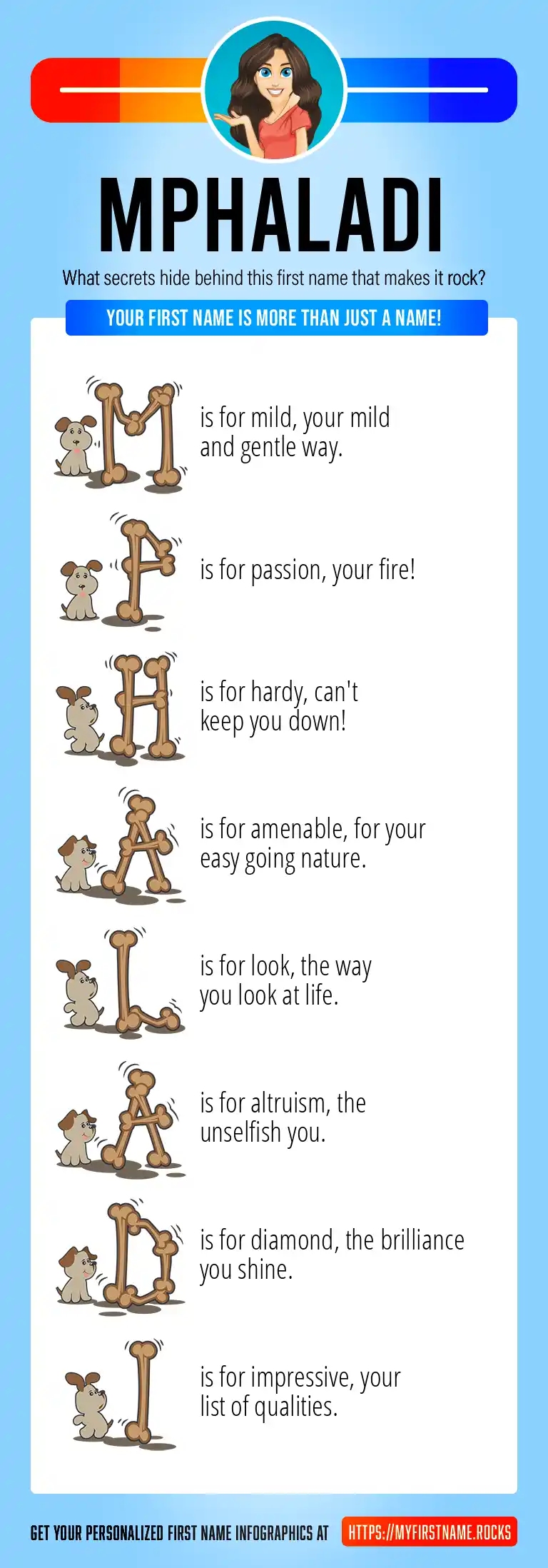 MPHALADI

What secrets hide behind this first name that makes it rock?

YOUR FIRST NAME IS MORE THAN JUST A NAME!

M is for mild, your mild and gentle way.

P is for passion, your fire!

H is for hardy, can't keep you down!

A is for amenable, for your easy going nature.

L is for look, the way you look at life.

A is for altruism, the unselfish you.

D is for diamond, the brilliance you shine.

I is for impressive, your list of qualities.

GET YOUR PERSONALIZED FIRST NAME INFOGRAPHICS AT HTTPS://MYFIRSTNAME.ROCKS