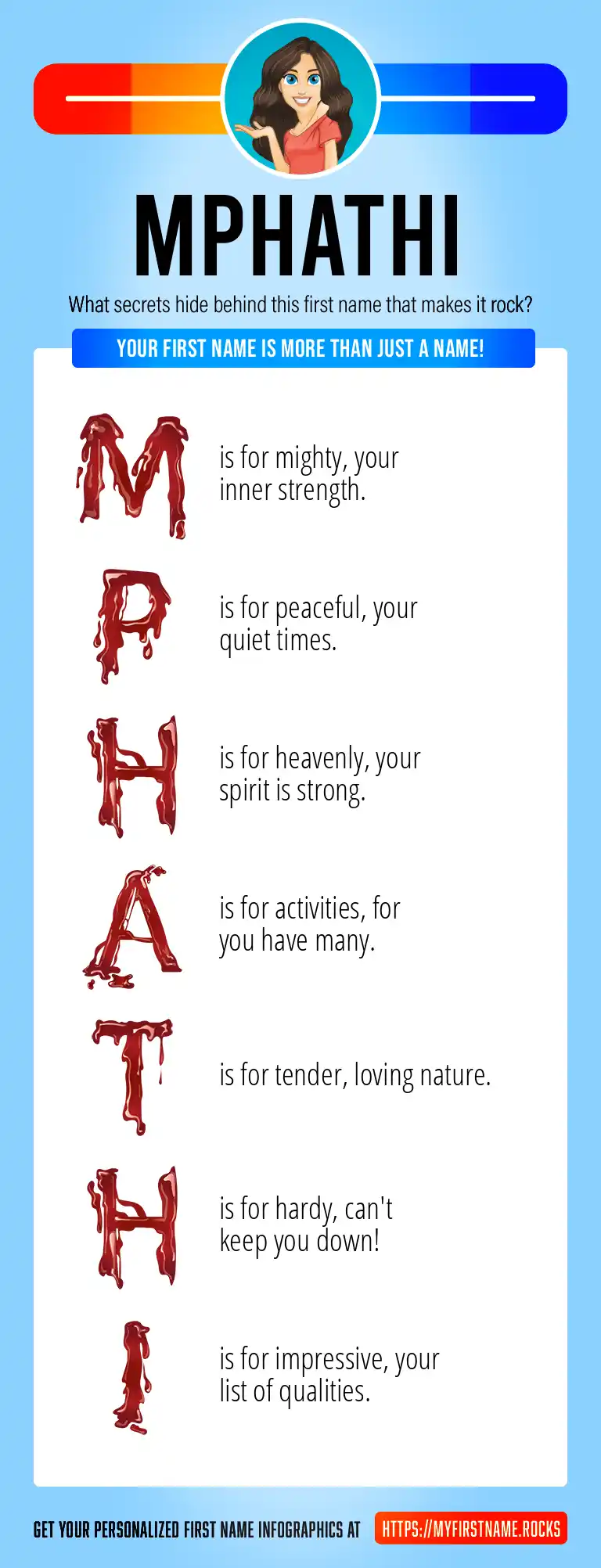 MPHATHI

What secrets hide behind this first name that makes it rock?

YOUR FIRST NAME IS MORE THAN JUST A NAME!

M is for mighty, your inner strength.

P is for peaceful, your quiet times.

H is for heavenly, your spirit is strong.

A is for activities, for you have many.

T is for tender, loving nature.

H is for hardy, can't keep you down!

I is for impressive, your list of qualities.

GET YOUR PERSONALIZED FIRST NAME INFOGRAPHICS AT HTTPS://MYFIRSTNAME.ROCKS