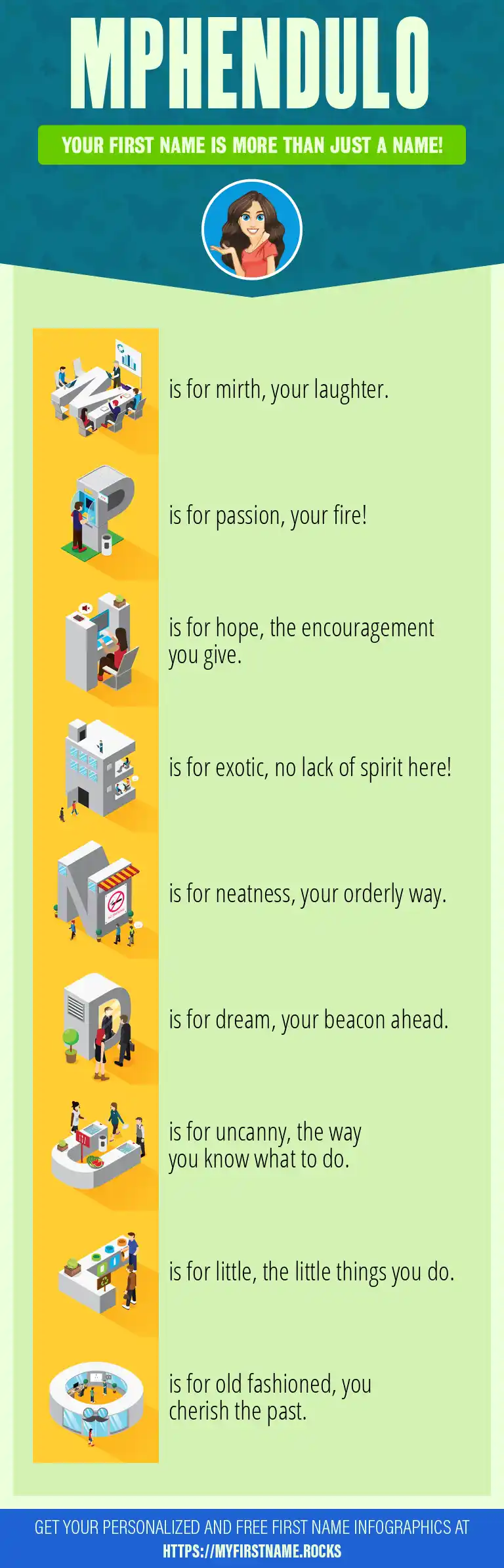 MPHENDULO

YOUR FIRST NAME IS MORE THAN JUST A NAME!

M is for mirth, your laughter.

P is for passion, your fire!

H is for hope, the encouragement you give.

E is for exotic, no lack of spirit here!

N is for neatness, your orderly way.

D is for dream, your beacon ahead.

U is for uncanny, the way you know what to do.

L is for little, the little things you do.

O is for old fashioned, you cherish the past.

GET YOUR PERSONALIZED AND FREE FIRST NAME INFOGRAPHICS AT
HTTPS://MYFIRSTNAME.ROCKS