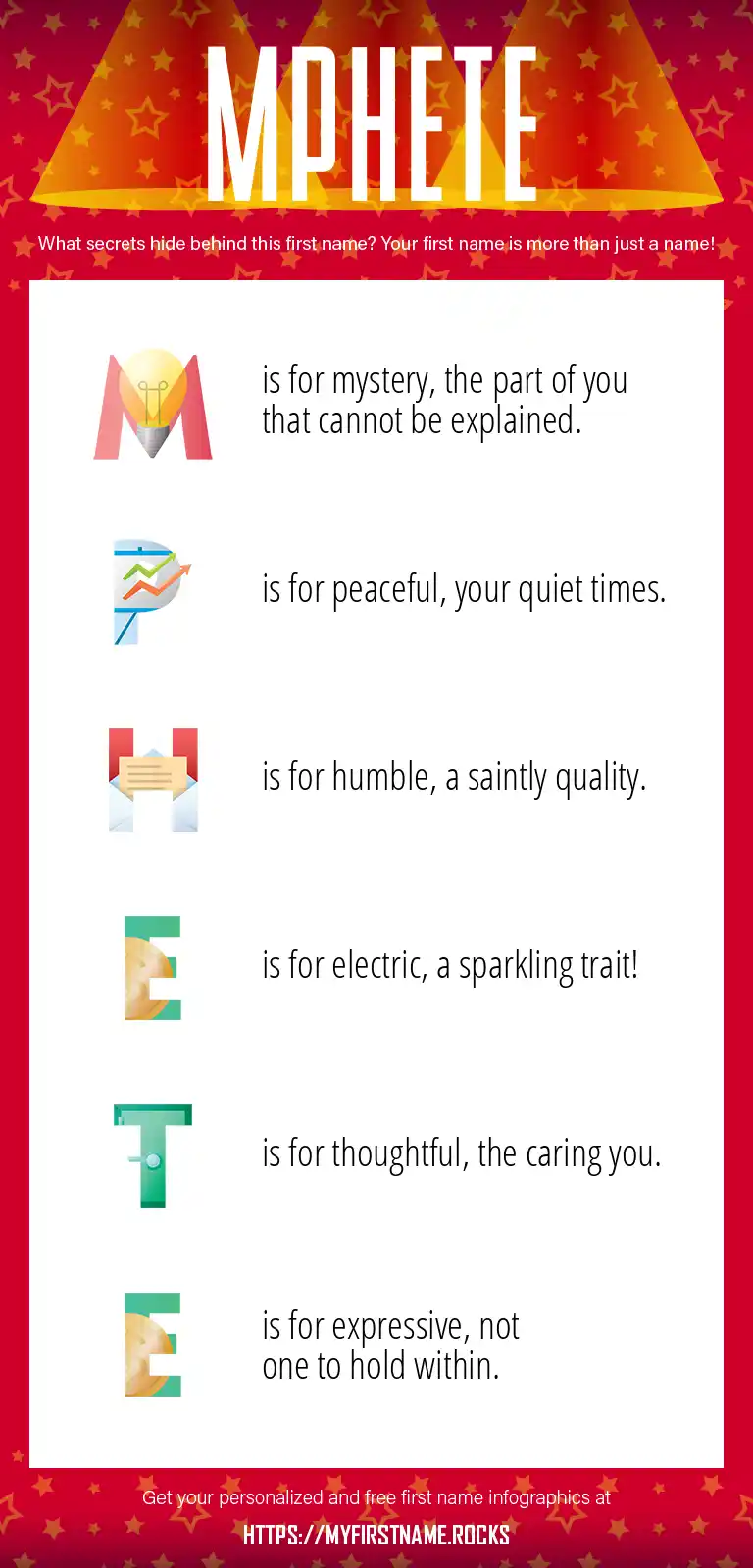 MPHETE

What secrets hide behind this first name? Your first name is more than just a name!

M is for mystery, the part of you that cannot be explained.

P is for peaceful, your quiet times.

H is for humble, a saintly quality.

E is for electric, a sparkling trait!

T is for thoughtful, the caring you.

E is for expressive, not one to hold within.

Get your personalized and free first name infographics at

HTTPS://MYFIRSTNAME.ROCKS