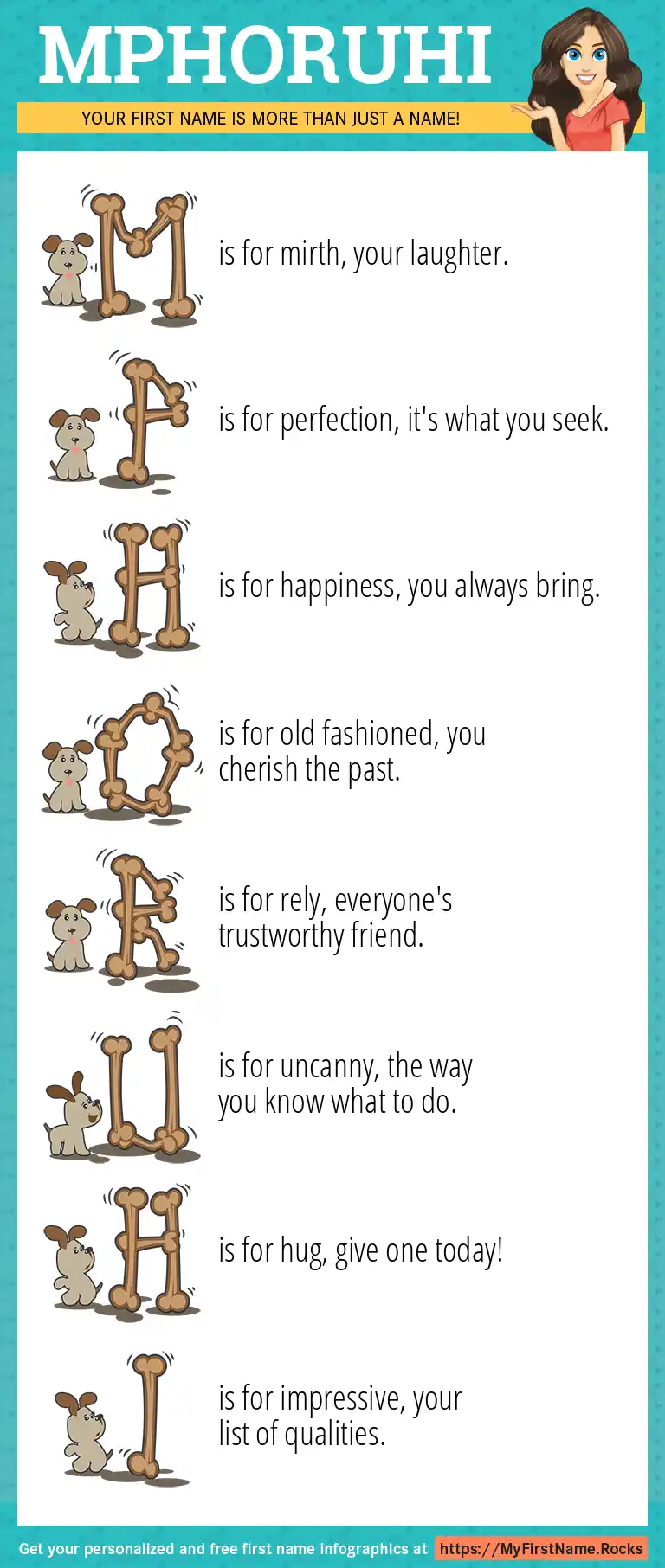 MPHORUHI

YOUR FIRST NAME IS MORE THAN JUST A NAME!

M is for mirth, your laughter.

P is for perfection, it's what you seek.

H is for happiness, you always bring.

O is for old fashioned, you cherish the past.

R is for rely, everyone's trustworthy friend.

U is for uncanny, the way you know what to do.

H is for hug, give one today!

I is for impressive, your list of qualities.

Get your personalized and free first name infographics at https://MyFirstName.Rocks