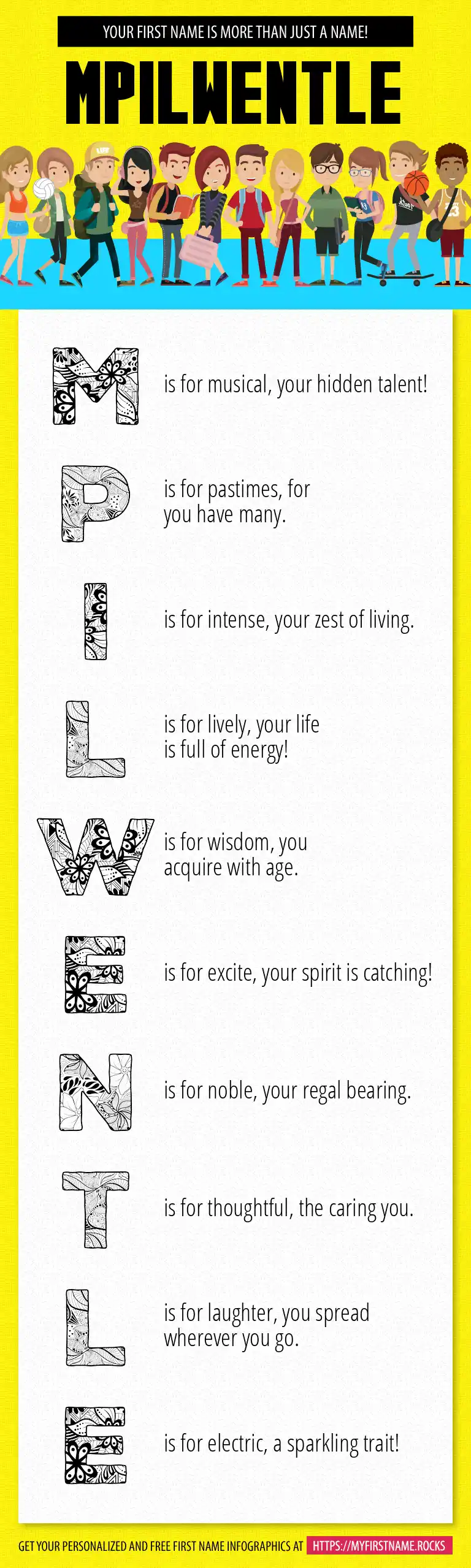 YOUR FIRST NAME IS MORE THAN JUST A NAME!

MPILWENTLE

M is for musical, your hidden talent!

P is for pastimes, for you have many.

I is for intense, your zest of living.

L is for lively, your life is full of energy!

W is for wisdom, you acquire with age.

E is for excite, your spirit is catching!

N is for noble, your regal bearing.

T is for thoughtful, the caring you.

L is for laughter, you spread wherever you go.

E is for electric, a sparkling trait!

GET YOUR PERSONALIZED AND FREE FIRST NAME INFOGRAPHICS AT HTTPS://MYFIRSTNAME.ROCKS