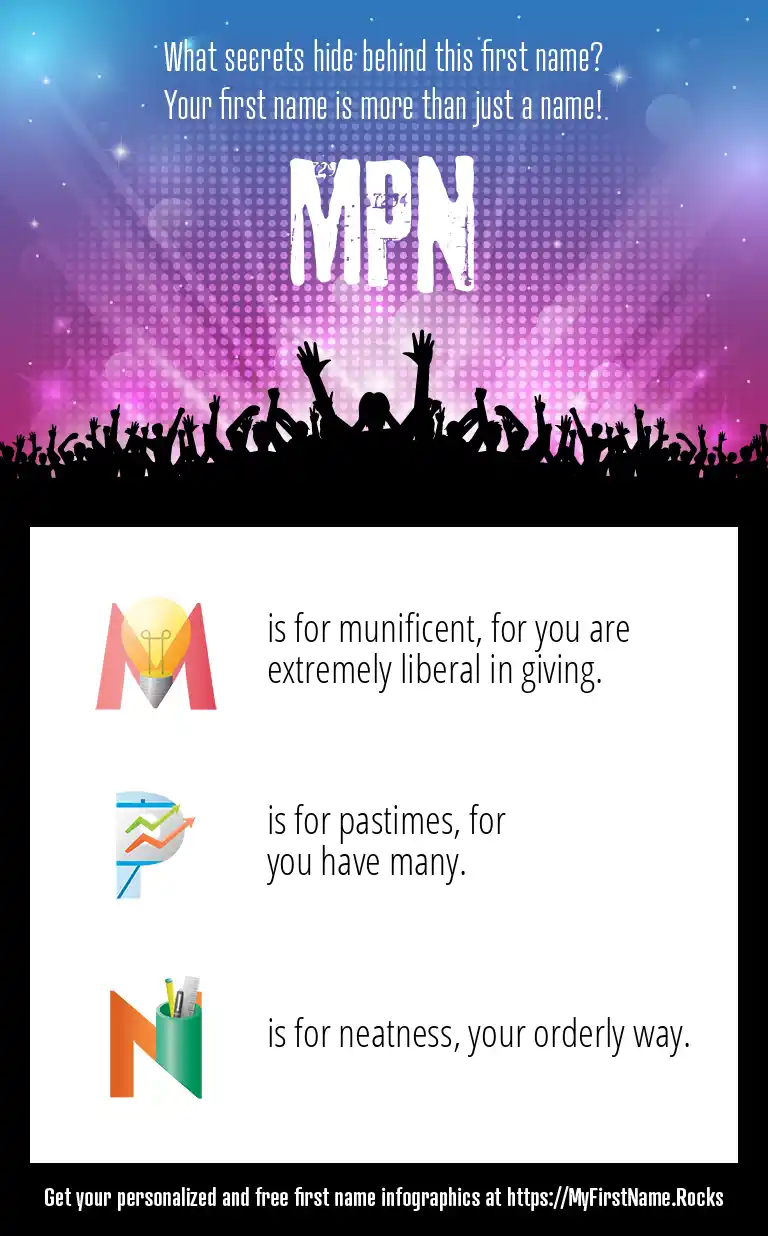 What secrets hide behind this first name?
Your first name is more than just a name!

MPN

M is for munificent, for you are extremely liberal in giving.

P is for pastimes, for you have many.

N is for neatness, your orderly way.

Get your personalized and free first name infographics at https://MyFirstName.Rocks