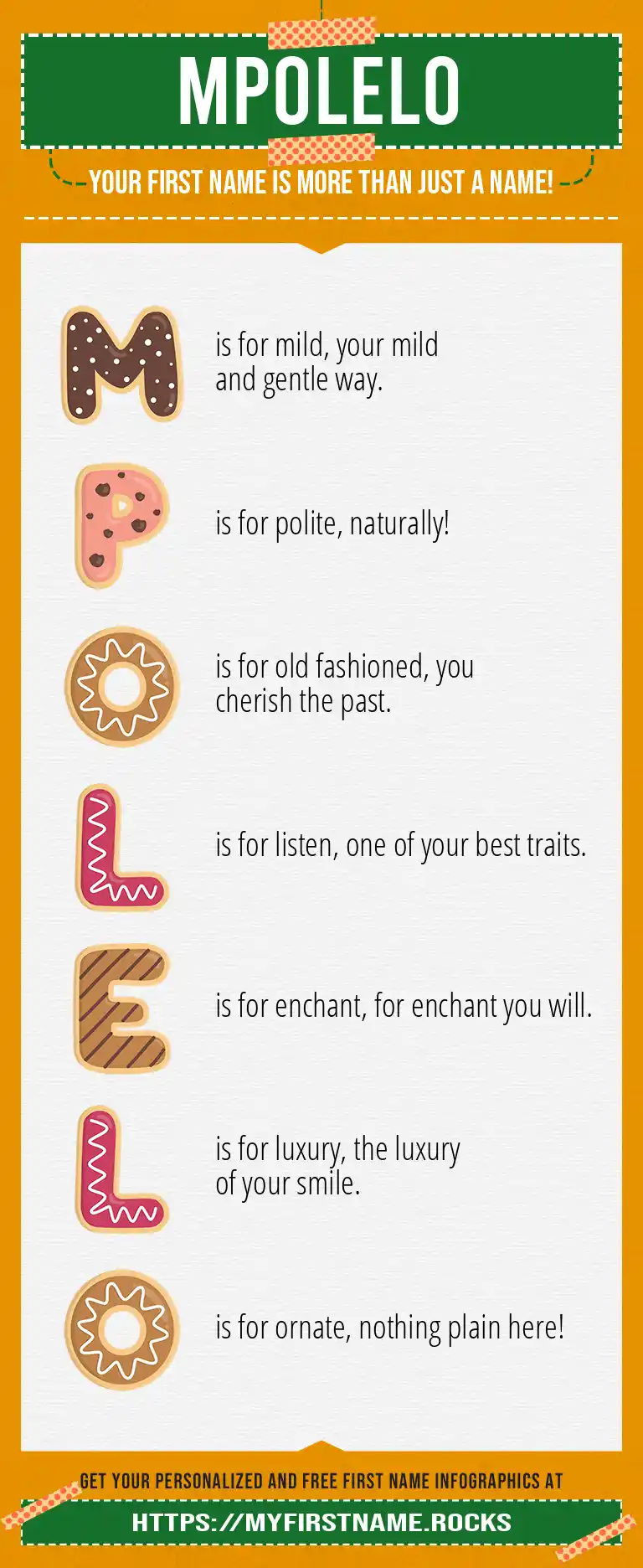 MPOLELO

YOUR FIRST NAME IS MORE THAN JUST A NAME!

M is for mild, your mild and gentle way.

P is for polite, naturally!

O is for old fashioned, you cherish the past.

L is for listen, one of your best traits.

E is for enchant, for enchant you will.

L is for luxury, the luxury of your smile.

O is for ornate, nothing plain here!

GET YOUR PERSONALIZED AND FREE FIRST NAME INFOGRAPHICS AT

HTTPS://MYFIRSTNAME.ROCKS