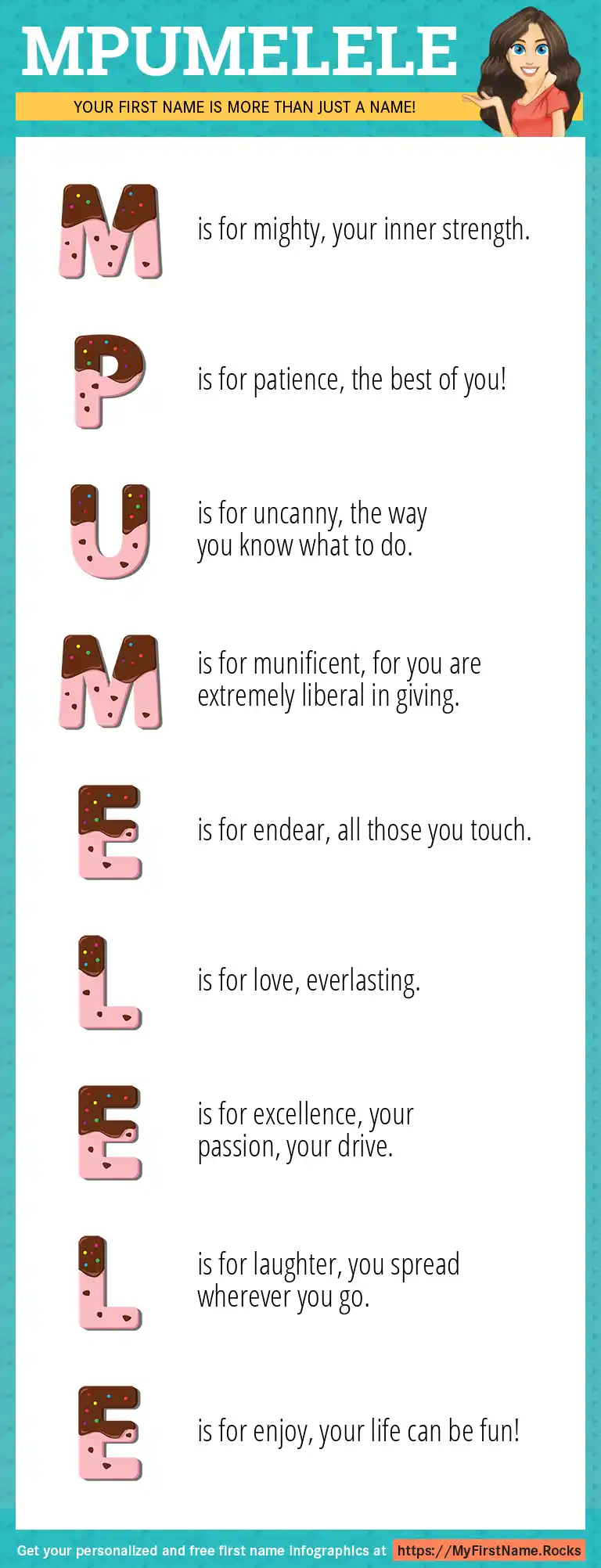 MPUMELELE

YOUR FIRST NAME IS MORE THAN JUST A NAME!

M is for mighty, your inner strength.

P is for patience, the best of you!

U is for uncanny, the way you know what to do.

M is for munificent, for you are extremely liberal in giving.

E is for endear, all those you touch.

L is for love, everlasting.

E is for excellence, your passion, your drive.

L is for laughter, you spread wherever you go.

E is for enjoy, your life can be fun!

Get your personalized and free first name infographics at https://MyFirstName.Rocks