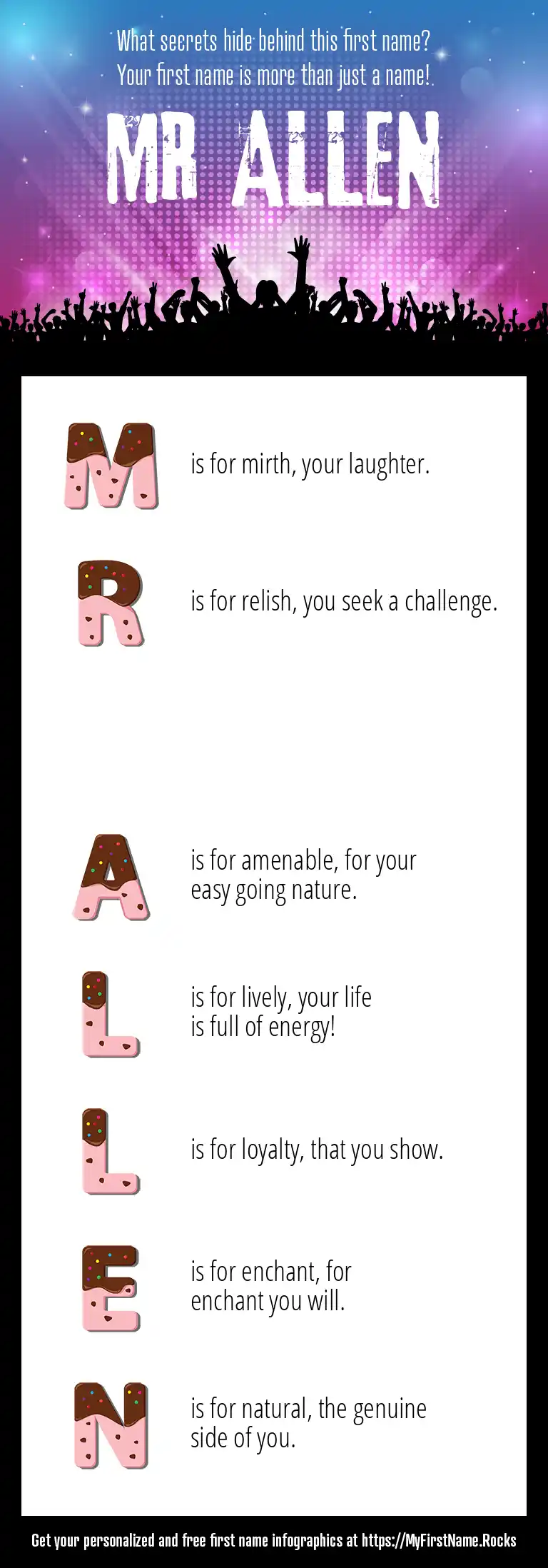 What secrets hide behind this first name?
Your first name is more than just a name!

MR ALLEN

M is for mirth, your laughter.

R is for relish, you seek a challenge.

A is for amenable, for your easy going nature.

L is for lively, your life is full of energy!

L is for loyalty, that you show.

E is for enchant, for enchant you will.

N is for natural, the genuine side of you.

Get your personalized and free first name infographics at https://MyFirstName.Rocks